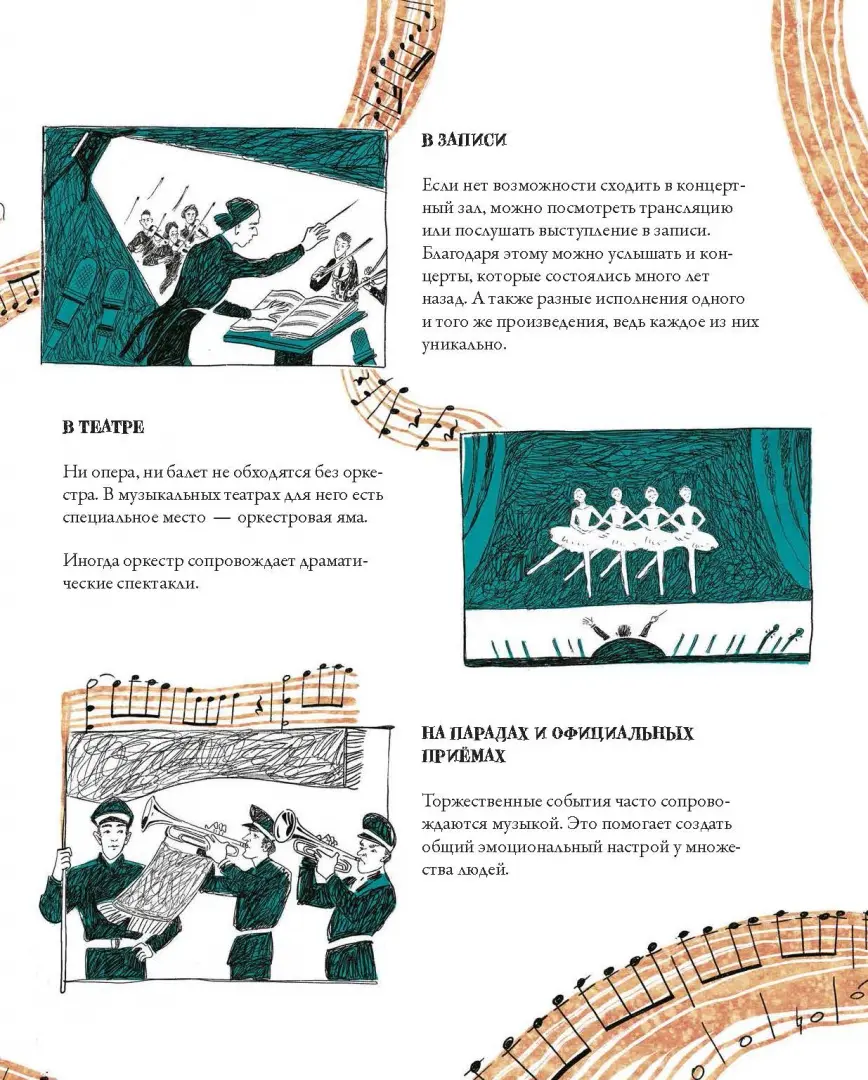 В ЗАПИСИ

Если нет возможности сходить в концертный зал, можно посмотреть трансляцию или послушать выступление в записи. Благодаря этому можно услышать и концерты, которые состоялись много лет назад. А также разные исполнения одного и того же произведения, ведь каждое из них уникально.

В ТЕАТРЕ

Ни опера, ни балет не обходятся без оркестра. В музыкальных театрах для него есть специальное место — оркестровая яма.

Иногда оркестр сопровождает драматические спектакли.

НА ПАРАДАХ И ОФИЦИАЛЬНЫХ ПРИЁМАХ

Торжественные события часто сопровождаются музыкой. Это помогает создать общий эмоциональный настрой у множества людей.