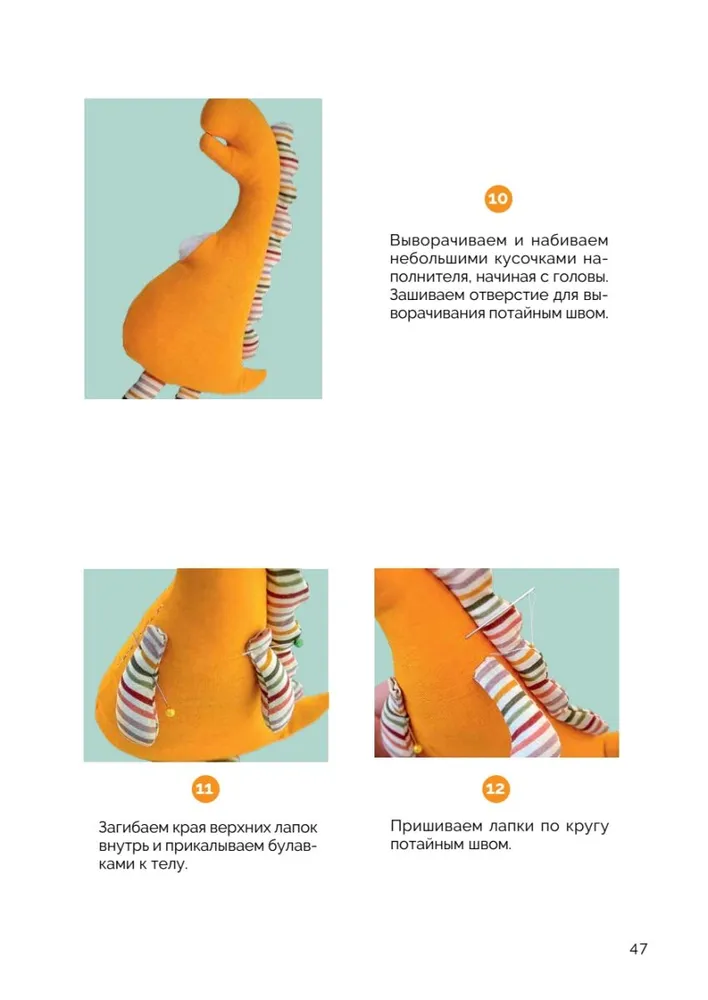 10

Выворачиваем и набиваем небольшими кусочками наполнителя, начиная с головы. Зашиваем отверстие для выворачивания потайным швом.

11

Загибаем края верхних лапок внутрь и прикалываем булавками к телу.

12

Пришиваем лапки по кругу потайным швом.

47