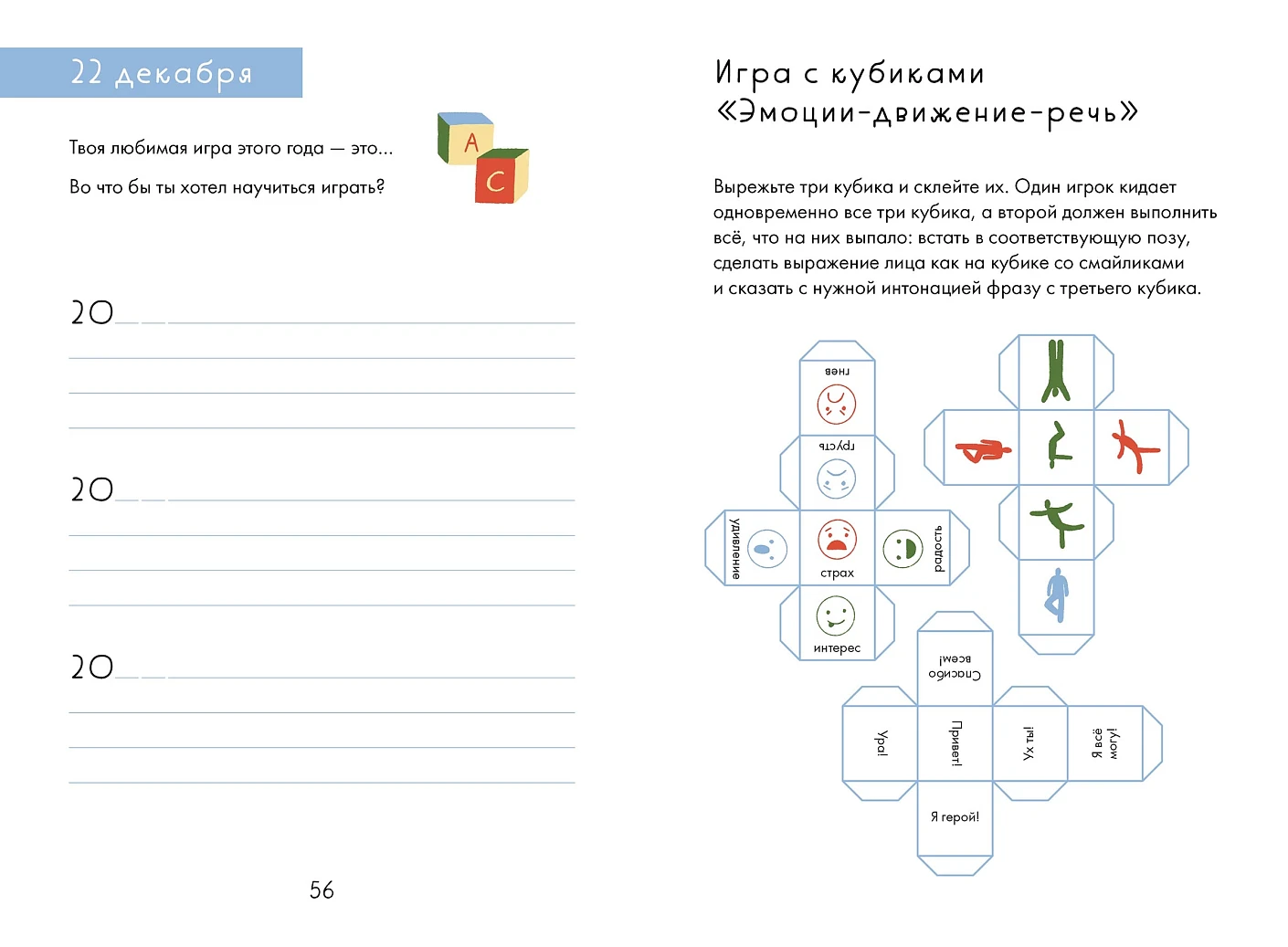 22 декабря

Твоя любимая игра этого года — это...

Во что бы ты хотел научиться играть?

A
C

20

20

20

56

Игра с кубиками «Эмоции-движение-речь»

Вырежьте три кубика и склейте их. Один игрок кидает одновременно все три кубика, а второй должен выполнить всё, что на них выпало: встать в соответствующую позу, сделать выражение лица как на кубике со смайликами и сказать с нужной интонацией фразу с третьего кубика.

гнев
грусть
удивление
страх
радость
интерес

Спасибо всем!
Ура!
Привет!
Ух ты!
Я всё могу!
Я герой!