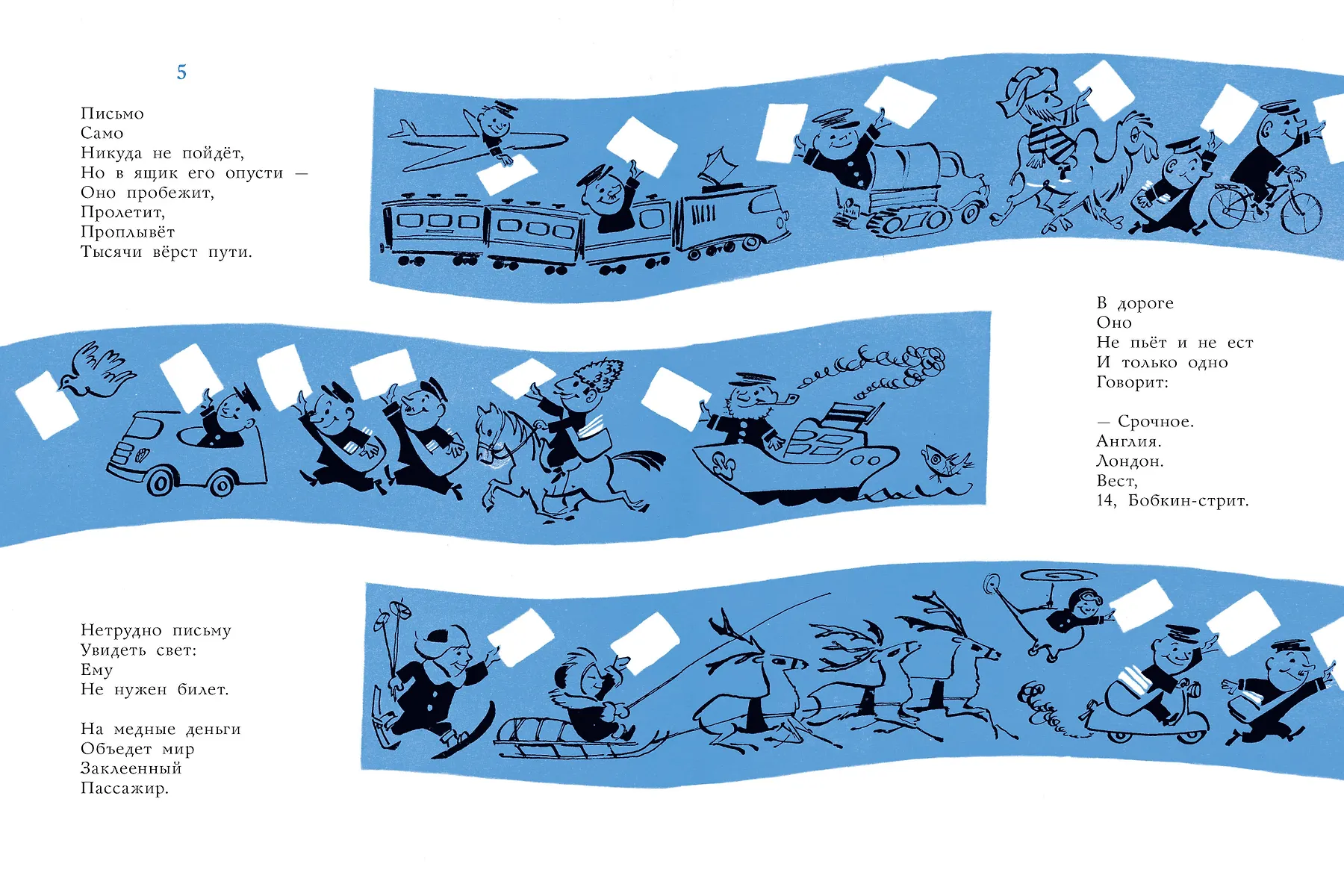 5

Письмо
Само
Никуда не пойдёт,
Но в ящик его опусти —
Оно пробежит,
Пролетит,
Проплывёт
Тысячи вёрст пути.

В дороге
Оно
Не пьёт и не ест
И только одно
Говорит:

— Срочное.
Англия.
Лондон.
Вест,
14, Бобкин-стрит.

Нетрудно письму
Увидеть свет:
Ему
Не нужен билет.

На медные деньги
Объедет мир
Заклеенный
Пассажир.