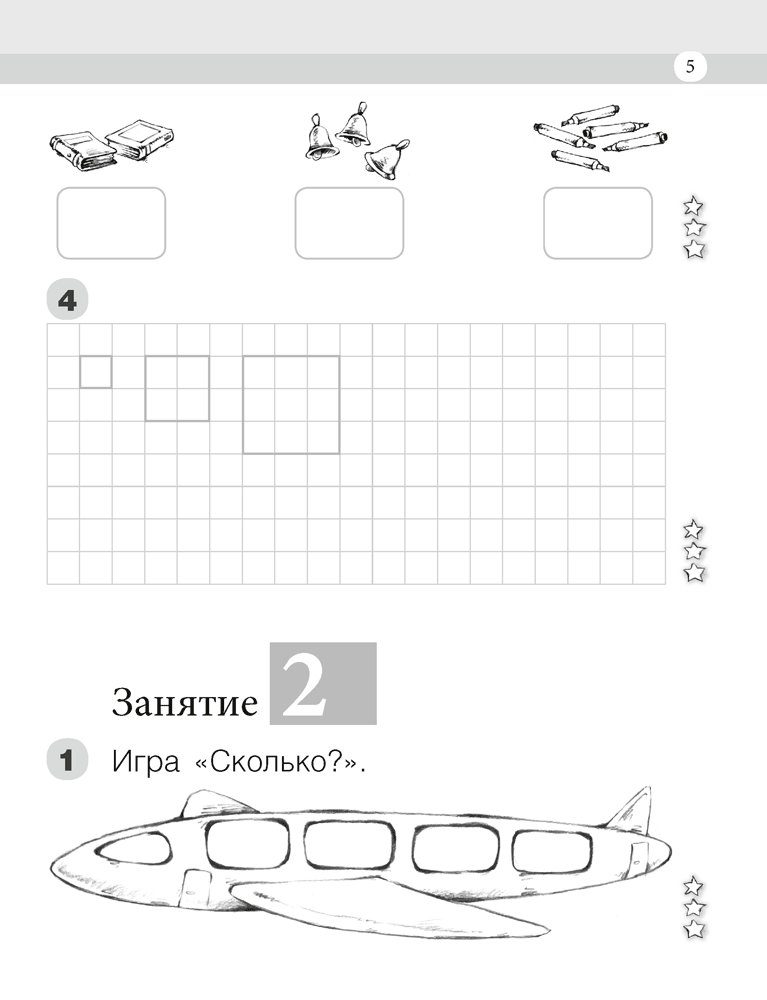 5

4

Занятие 2

1 Игра «Сколько?».