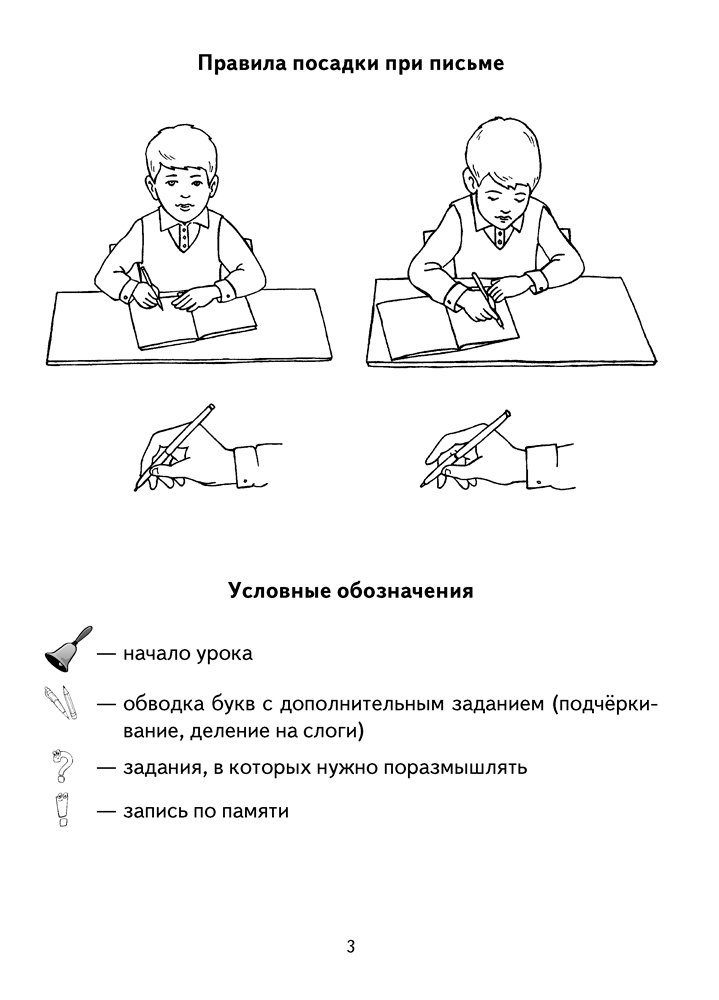 Правила посадки при письме

Условные обозначения

— начало урока

— обводка букв с дополнительным заданием (подчёркивание, деление на слоги)

— задания, в которых нужно поразмышлять

— запись по памяти

3