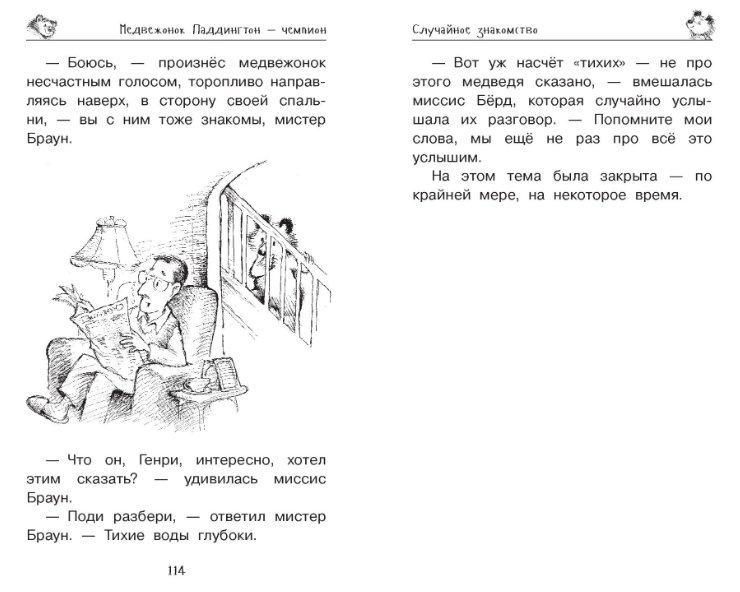 Медвежонок Паддингтон — чемпион

— Боюсь, — произнёс медвежонок несчастным голосом, торопливо направляясь наверх, в сторону своей спальни, — вы с ним тоже знакомы, мистер Браун.

— Что он, Генри, интересно, хотел этим сказать? — удивилась миссис Браун.

— Поди разбери, — ответил мистер Браун. — Тихие воды глубоки.

114

Случайное знакомство

— Вот уж насчёт «тихих» — не про этого медведя сказано, — вмешалась миссис Бёрд, которая случайно услышала их разговор. — Попомните мои слова, мы ещё не раз про всё это услышим.

На этом тема была закрыта — по крайней мере, на некоторое время.