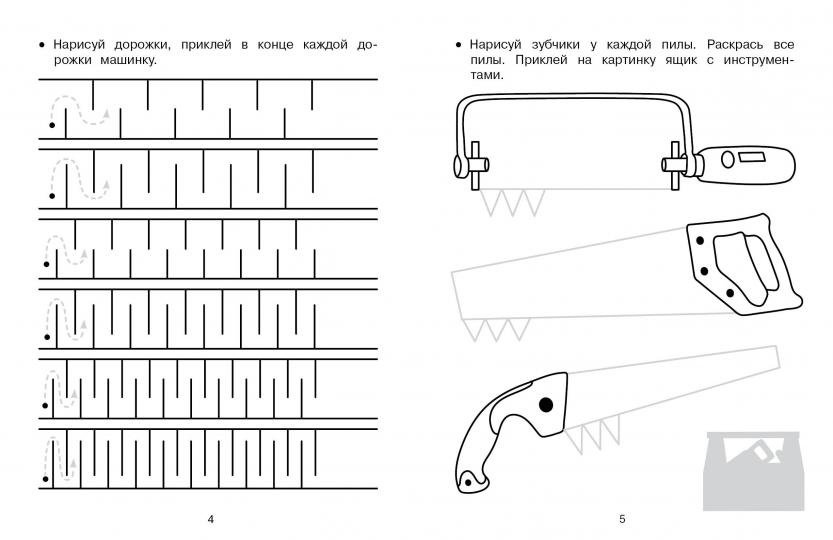 • Нарисуй дорожки, приклей в конце каждой дорожки машинку.

4

• Нарисуй зубчики у каждой пилы. Раскрась все пилы. Приклей на картинку ящик с инструментами.

5