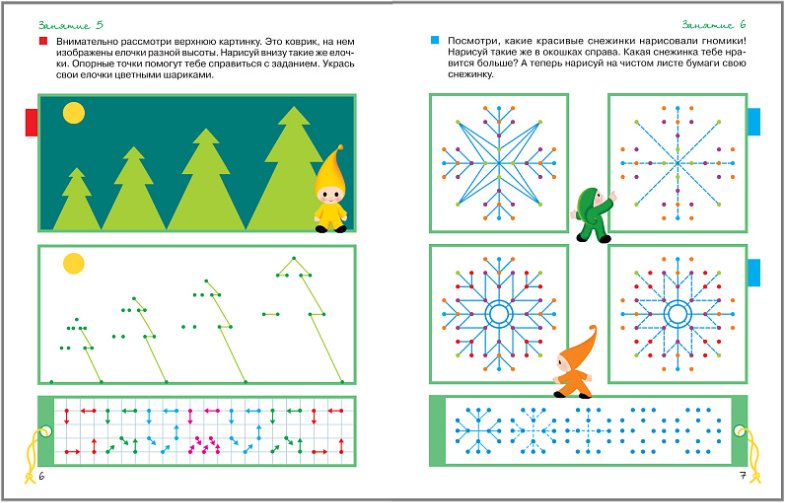 Занятие 5

Внимательно рассмотри верхнюю картинку. Это коврик, на нем изображены елочки разной высоты. Нарисуй внизу такие же елочки. Опорные точки помогут тебе справиться с заданием. Укрась свои елочки цветными шариками.

6

Занятие 6

Посмотри, какие красивые снежинки нарисовали гномики! Нарисуй такие же в окошках справа. Какая снежинка тебе нравится больше? А теперь нарисуй на чистом листе бумаги свою снежинку.

7