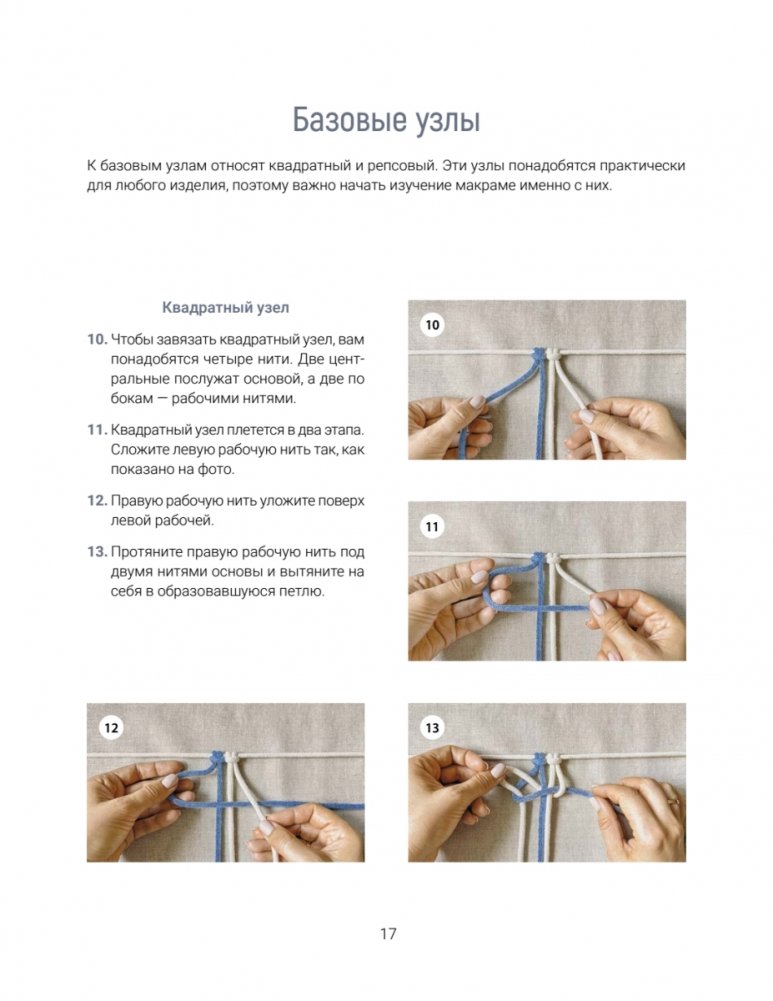 Базовые узлы

К базовым узлам относят квадратный и репсовый. Эти узлы понадобятся практически для любого изделия, поэтому важно начать изучение макраме именно с них.

Квадратный узел

10. Чтобы завязать квадратный узел, вам понадобятся четыре нити. Две центральные послужат основой, а две по бокам — рабочими нитями.

11. Квадратный узел плетется в два этапа. Сложите левую рабочую нить так, как показано на фото.

12. Правую рабочую нить уложите поверх левой рабочей.

13. Протяните правую рабочую нить под двумя нитями основы и вытяните на себя в образовавшуюся петлю.

10

11

12

13

17