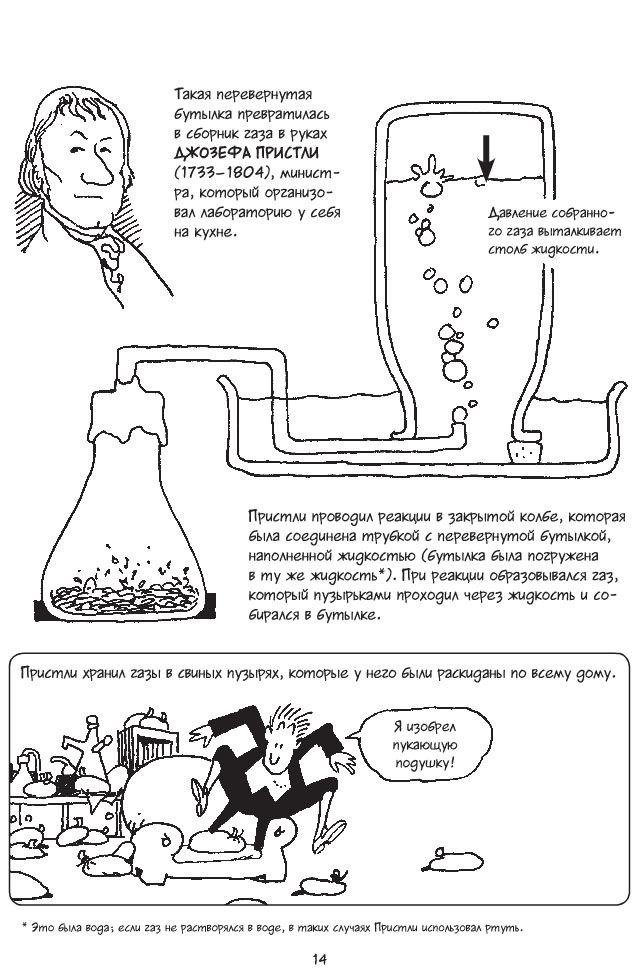 Такая перевернутая бутылка превратилась в сборник газа в руках ДЖОЗЕФА ПРИСТЛИ (1733–1804), министра, который организовал лабораторию у себя на кухне.

Давление собранного газа выталкивает столб жидкости.

Пристли проводил реакции в закрытой колбе, которая была соединена трубкой с перевернутой бутылкой, наполненной жидкостью (бутылка была погружена в ту же жидкость*). При реакции образовывался газ, который пузырьками проходил через жидкость и собирался в бутылке.

Пристли хранил газы в свиных пузырях, которые у него были раскиданы по всему дому.

Я изобрел пукающую подушку!

* Это была вода; если газ не растворялся в воде, в таких случаях Пристли использовал ртуть.

14