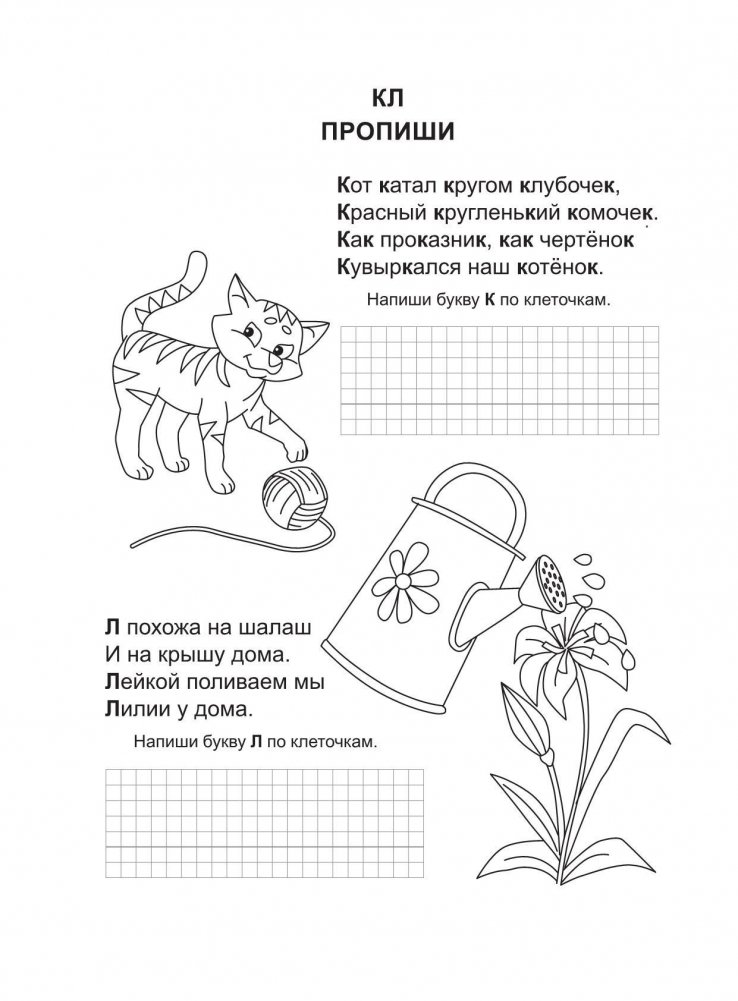 КЛ
ПРОПИШИ

Кот катал кругом клубочек,
Красный кругленький комочек.
Как проказник, как чертёнок
Кувыркался наш котёнок.

Напиши букву К по клеточкам.

Л похожа на шалаш
И на крышу дома.
Лейкой поливаем мы
Лилии у дома.

Напиши букву Л по клеточкам.