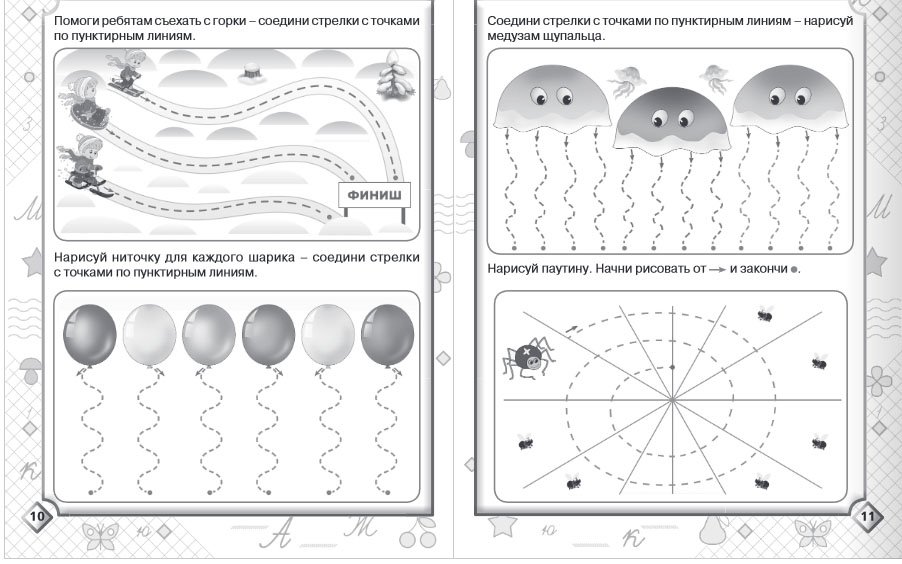 Помоги ребятам съехать с горки – соедини стрелки с точками по пунктирным линиям.

ФИНИШ

Нарисуй ниточку для каждого шарика – соедини стрелки с точками по пунктирным линиям.

10

Соедини стрелки с точками по пунктирным линиям – нарисуй медузам щупальца.

Нарисуй паутину. Начни рисовать от → и закончи ●.

11