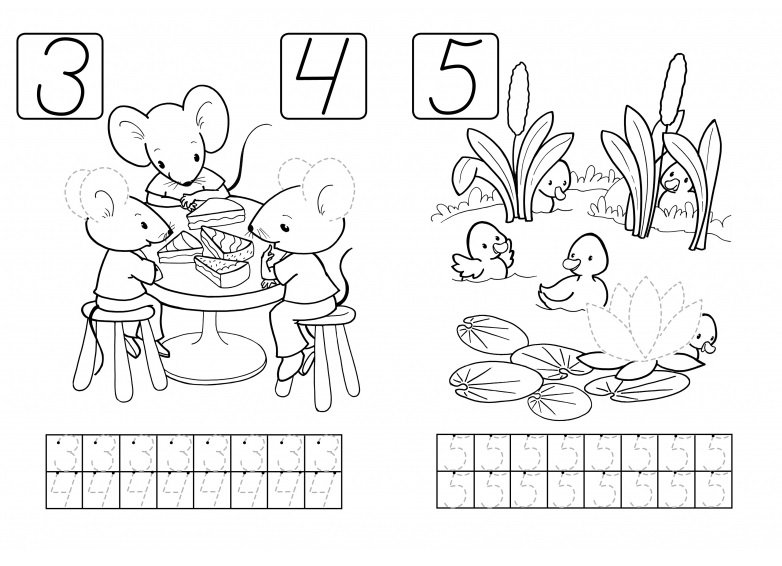 3

4

5

| 3 | 3 | 3 | 3 | 3 | 3 | 3 | 3 |
|---|---|---|---|---|---|---|---|
| 4 | 4 | 4 | 4 | 4 | 4 | 4 | 4 |

| 5 | 5 | 5 | 5 | 5 | 5 | 5 | 5 |
|---|---|---|---|---|---|---|---|
| 5 | 5 | 5 | 5 | 5 | 5 | 5 | 5 |