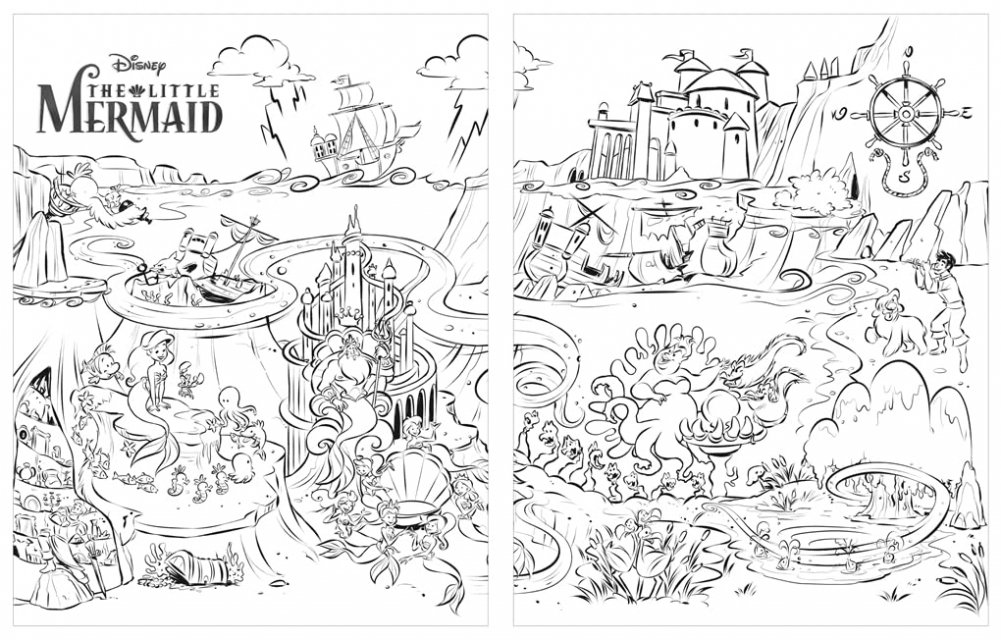 Disney
THE LITTLE
MERMAID

N
W
E
S