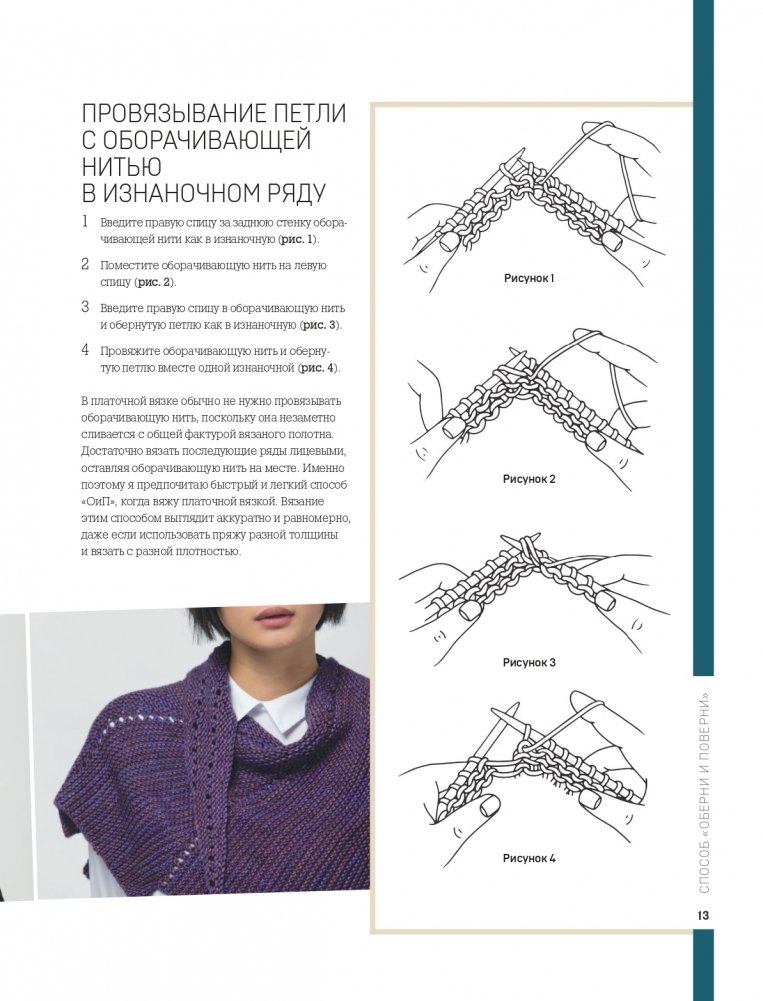 ПРОВЯЗЫВАНИЕ ПЕТЛИ С ОБОРАЧИВАЮЩЕЙ НИТЬЮ В ИЗНАНОЧНОМ РЯДУ

1 Введите правую спицу за заднюю стенку оборачивающей нити как в изнаночную (рис. 1).

2 Поместите оборачивающую нить на левую спицу (рис. 2).

3 Введите правую спицу в оборачивающую нить и обернутую петлю как в изнаночную (рис. 3).

4 Провяжите оборачивающую нить и обернутую петлю вместе одной изнаночной (рис. 4).

В платочной вязке обычно не нужно провязывать оборачивающую нить, поскольку она незаметно сливается с общей фактурой вязаного полотна. Достаточно вязать последующие ряды лицевыми, оставляя оборачивающую нить на месте. Именно поэтому я предпочитаю быстрый и легкий способ «ОиП», когда вяжу платочной вязкой. Вязание этим способом выглядит аккуратно и равномерно, даже если использовать пряжу разной толщины и вязать с разной плотностью.

Рисунок 1

Рисунок 2

Рисунок 3

Рисунок 4

СПОСОБ «ОБЕРНИ И ПОВЕРНИ»

13