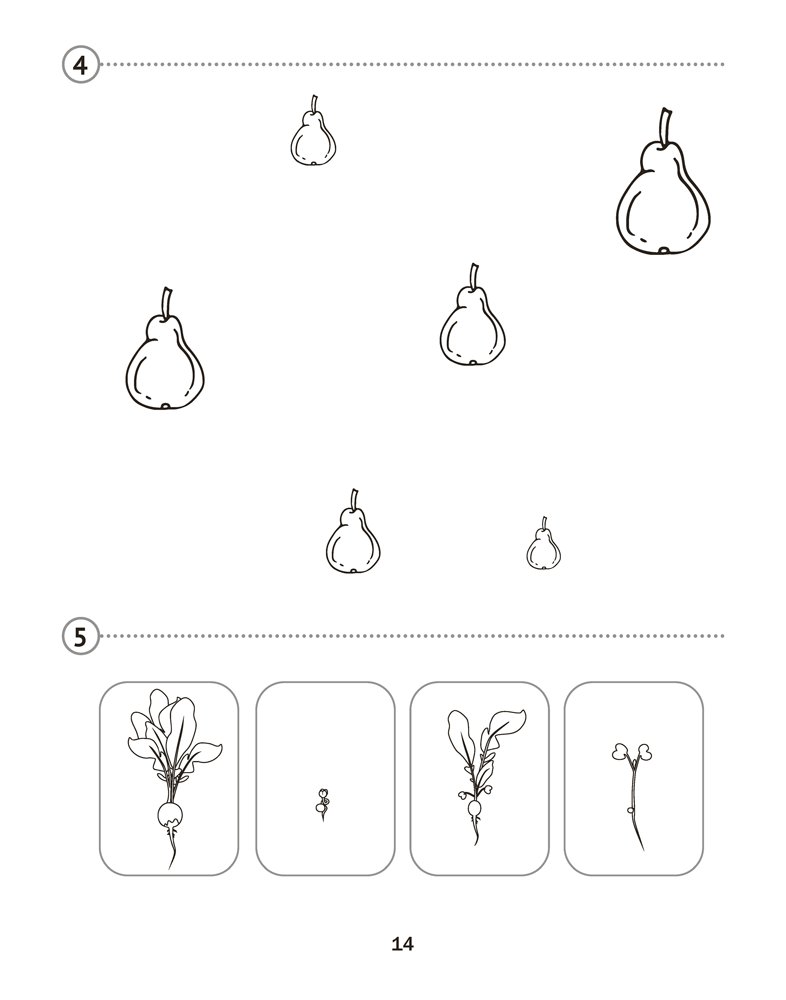 4

5

14