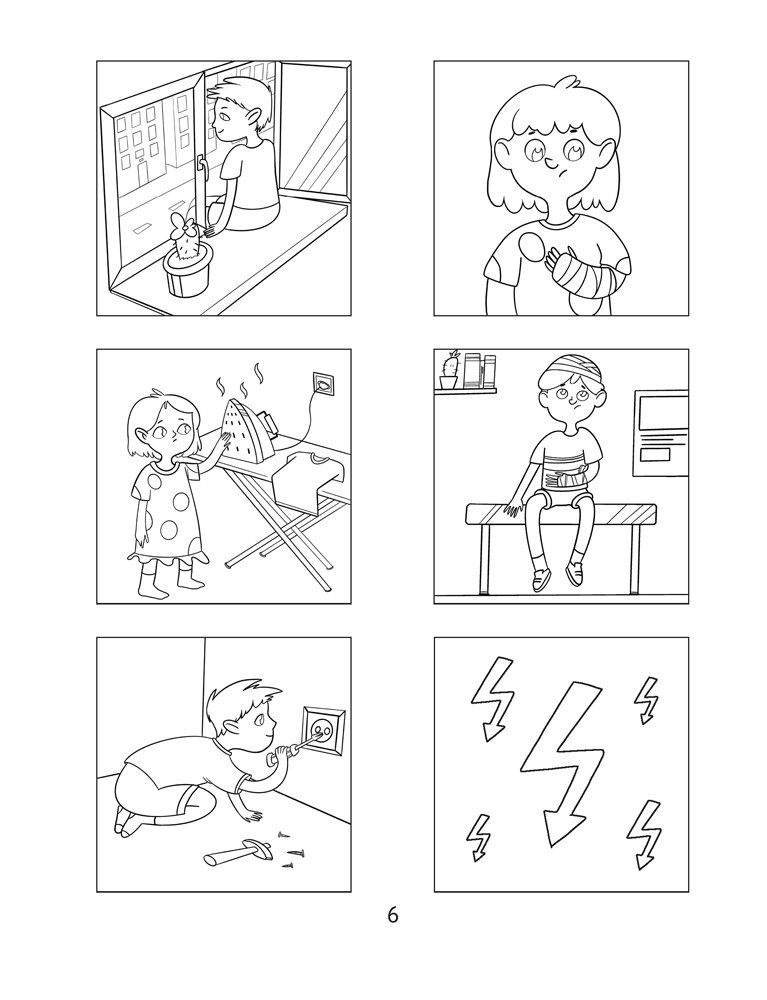 6