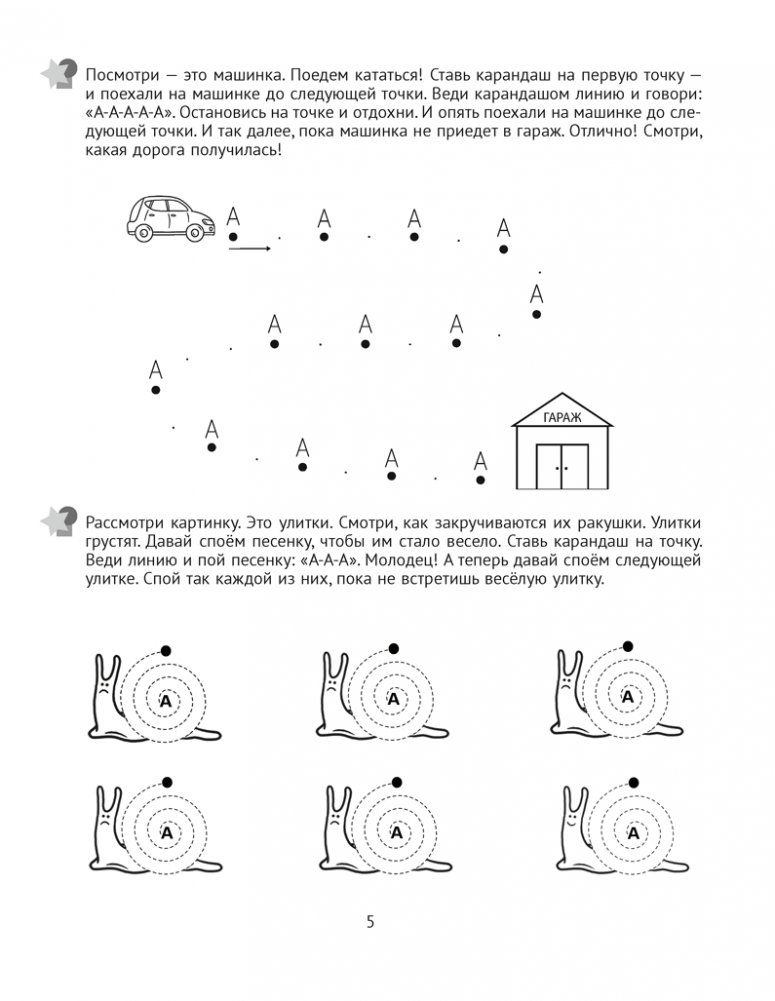 Посмотри — это машинка. Поедем кататься! Ставь карандаш на первую точку — и поехали на машинке до следующей точки. Веди карандашом линию и говори: «А-А-А-А-А». Остановись на точке и отдохни. И опять поехали на машинке до следующей точки. И так далее, пока машинка не приедет в гараж. Отлично! Смотри, какая дорога получилась!

А А А А
А
А А А
А
А
А А А
ГАРАЖ

Рассмотри картинку. Это улитки. Смотри, как закручиваются их ракушки. Улитки грустят. Давай споём песенку, чтобы им стало весело. Ставь карандаш на точку. Веди линию и пой песенку: «А-А-А». Молодец! А теперь давай споём следующей улитке. Спой так каждой из них, пока не встретишь весёлую улитку.

А А А
А А А

5