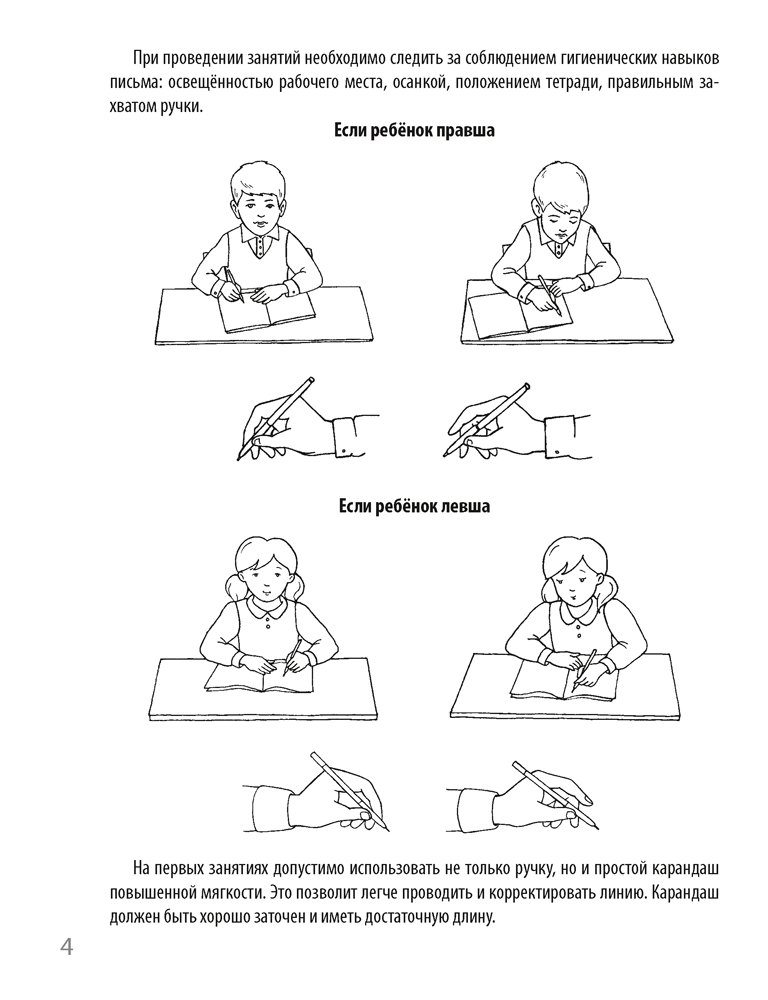 При проведении занятий необходимо следить за соблюдением гигиенических навыков письма: освещённостью рабочего места, осанкой, положением тетради, правильным захватом ручки.

Если ребёнок правша

Если ребёнок левша

На первых занятиях допустимо использовать не только ручку, но и простой карандаш повышенной мягкости. Это позволит легче проводить и корректировать линию. Карандаш должен быть хорошо заточен и иметь достаточную длину.

4