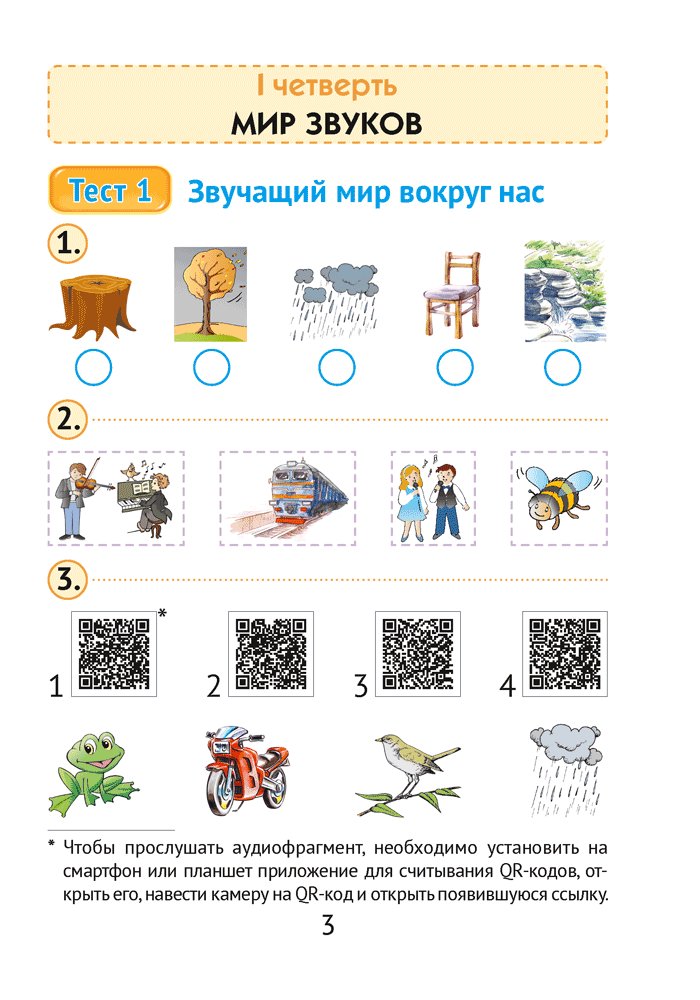 I четверть
МИР ЗВУКОВ

Тест 1 Звучащий мир вокруг нас

1.

2.

3.

1 * 2 3 4

* Чтобы прослушать аудиофрагмент, необходимо установить на смартфон или планшет приложение для считывания QR-кодов, открыть его, навести камеру на QR-код и открыть появившуюся ссылку.

3