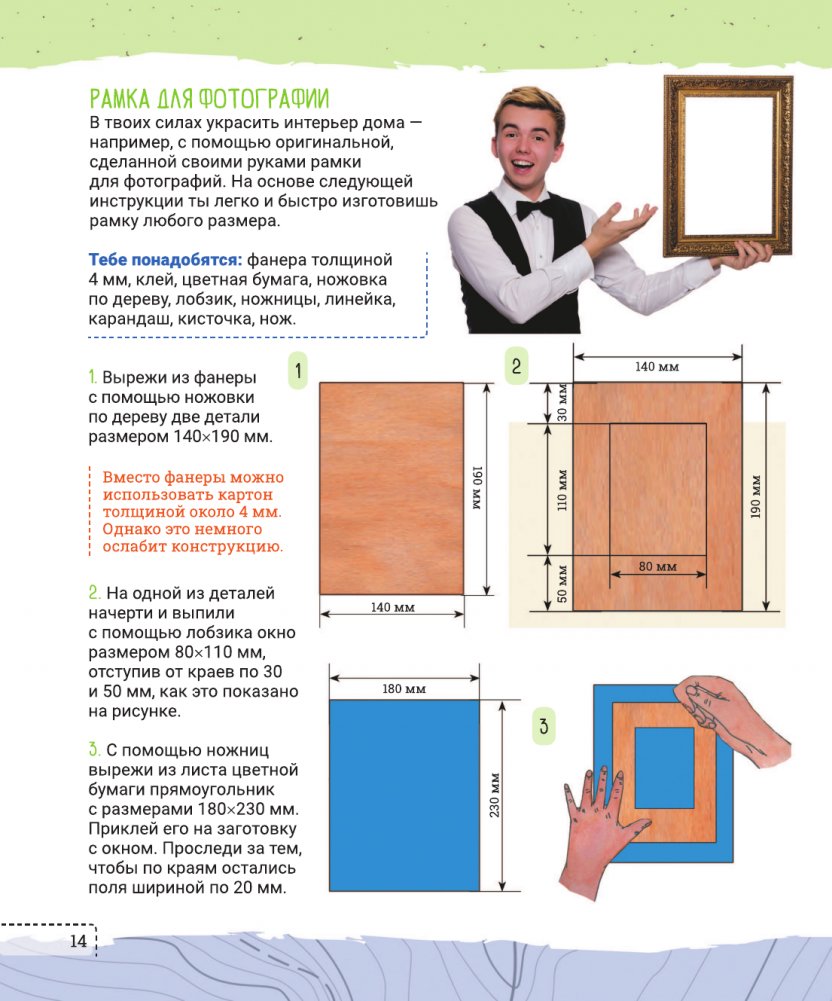 РАМКА ДЛЯ ФОТОГРАФИИ

В твоих силах украсить интерьер дома — например, с помощью оригинальной, сделанной своими руками рамки для фотографий. На основе следующей инструкции ты легко и быстро изготовишь рамку любого размера.

Тебе понадобятся: фанера толщиной 4 мм, клей, цветная бумага, ножовка по дереву, лобзик, ножницы, линейка, карандаш, кисточка, нож.

1. Вырежи из фанеры с помощью ножовки по дереву две детали размером 140×190 мм.

Вместо фанеры можно использовать картон толщиной около 4 мм. Однако это немного ослабит конструкцию.

2. На одной из деталей начерти и выпили с помощью лобзика окно размером 80×110 мм, отступив от краев по 30 и 50 мм, как это показано на рисунке.

3. С помощью ножниц вырежи из листа цветной бумаги прямоугольник с размерами 180×230 мм. Приклей его на заготовку с окном. Проследи за тем, чтобы по краям остались поля шириной по 20 мм.

1

190 мм

140 мм

2

140 мм

30 мм

110 мм

50 мм

80 мм

190 мм

180 мм

230 мм

3

14