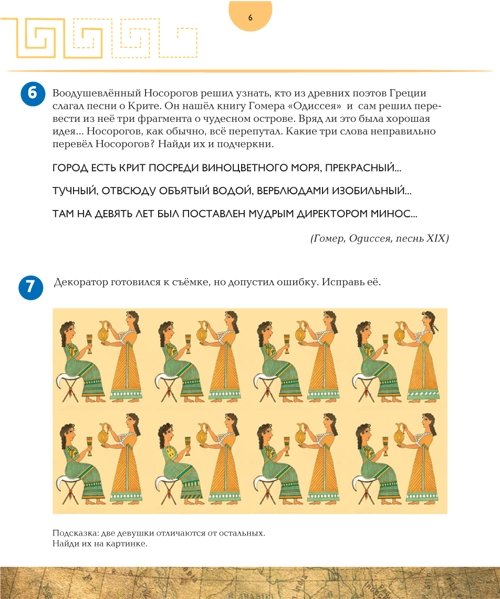 6

6 Воодушевлённый Носорогов решил узнать, кто из древних поэтов Греции слагал песни о Крите. Он нашёл книгу Гомера «Одиссея» и сам решил перевести из неё три фрагмента о чудесном острове. Вряд ли это была хорошая идея... Носорогов, как обычно, всё перепутал. Какие три слова неправильно перевёл Носорогов? Найди их и подчеркни.

ГОРОД ЕСТЬ КРИТ ПОСРЕДИ ВИНОЦВЕТНОГО МОРЯ, ПРЕКРАСНЫЙ...

ТУЧНЫЙ, ОТВСЮДУ ОБЪЯТЫЙ ВОДОЙ, ВЕРБЛЮДАМИ ИЗОБИЛЬНЫЙ...

ТАМ НА ДЕВЯТЬ ЛЕТ БЫЛ ПОСТАВЛЕН МУДРЫМ ДИРЕКТОРОМ МИНОС...

(Гомер, Одиссея, песнь XIX)

7 Декоратор готовился к съёмке, но допустил ошибку. Исправь её.

Подсказка: две девушки отличаются от остальных. Найди их на картинке.