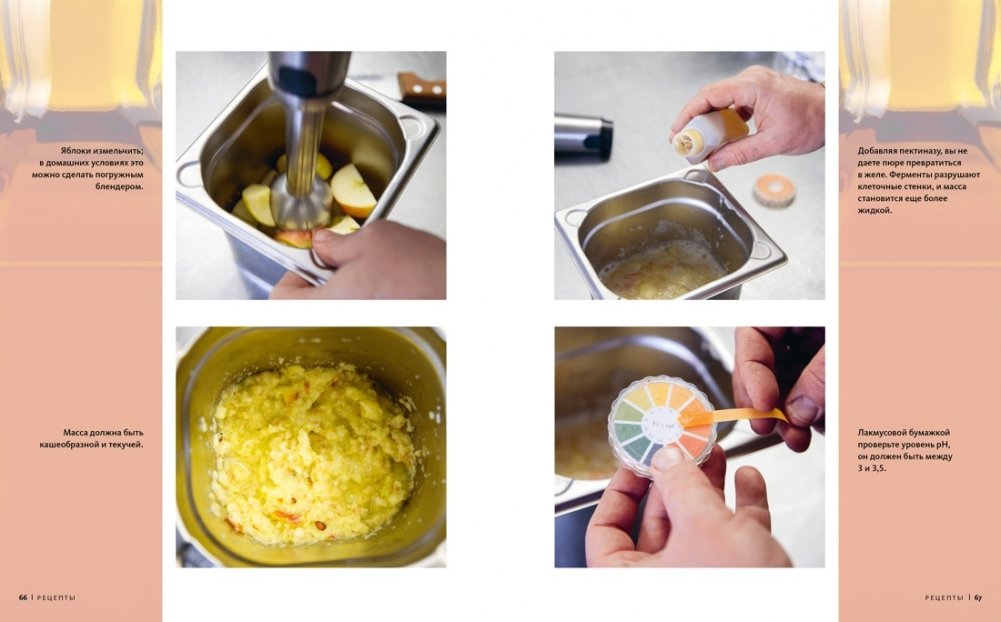 Яблоки измельчить; в домашних условиях это можно сделать погружным блендером.

Масса должна быть кашеобразной и текучей.

66 | РЕЦЕПТЫ

Добавляя пектиназу, вы не даете пюре превратиться в желе. Ферменты разрушают клеточные стенки, и масса становится еще более жидкой.

Лакмусовой бумажкой проверьте уровень pH, он должен быть между 3 и 3,5.

РЕЦЕПТЫ | 67