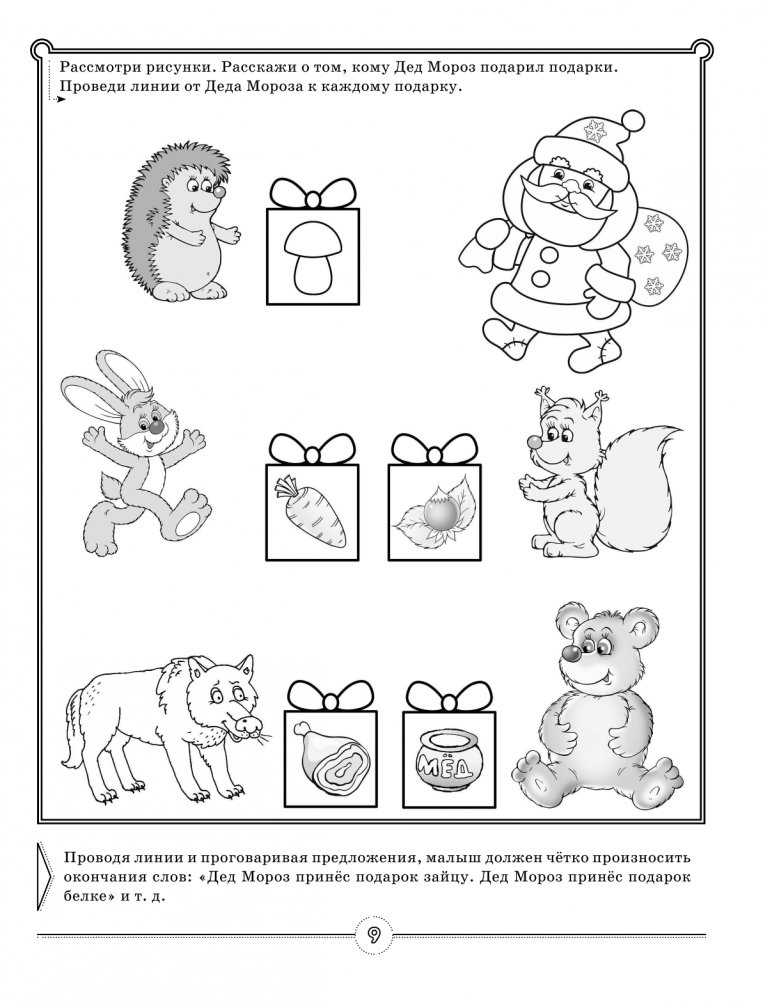 Рассмотри рисунки. Расскажи о том, кому Дед Мороз подарил подарки. Проведи линии от Деда Мороза к каждому подарку.

МЁД

Проводя линии и проговаривая предложения, малыш должен чётко произносить окончания слов: «Дед Мороз принёс подарок зайцу. Дед Мороз принёс подарок белке» и т. д.

9