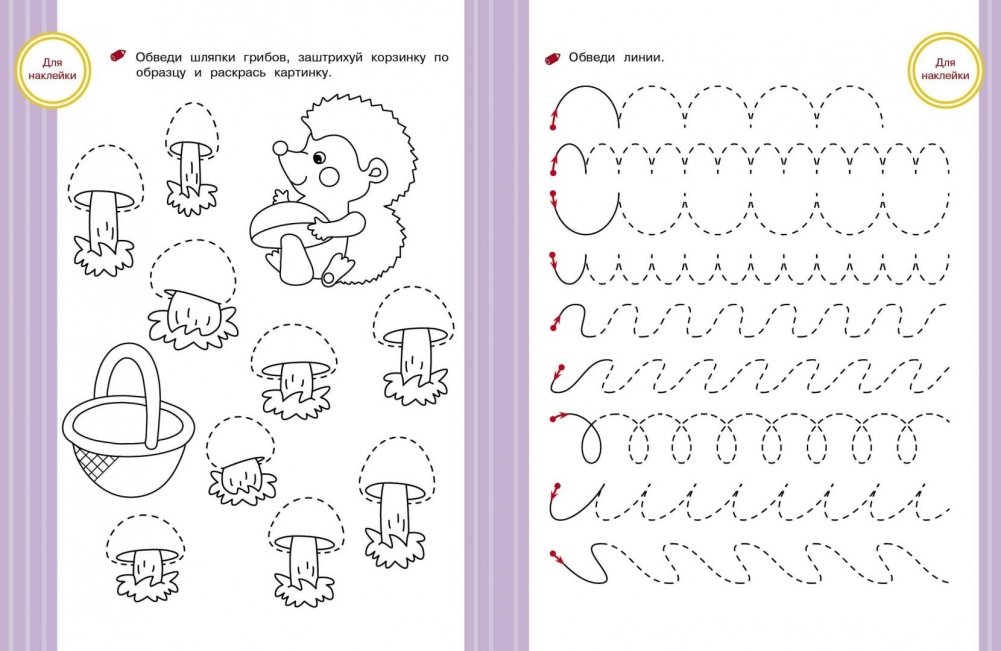 Для наклейки

Обведи шляпки грибов, заштрихуй корзинку по образцу и раскрась картинку.

Обведи линии.

Для наклейки