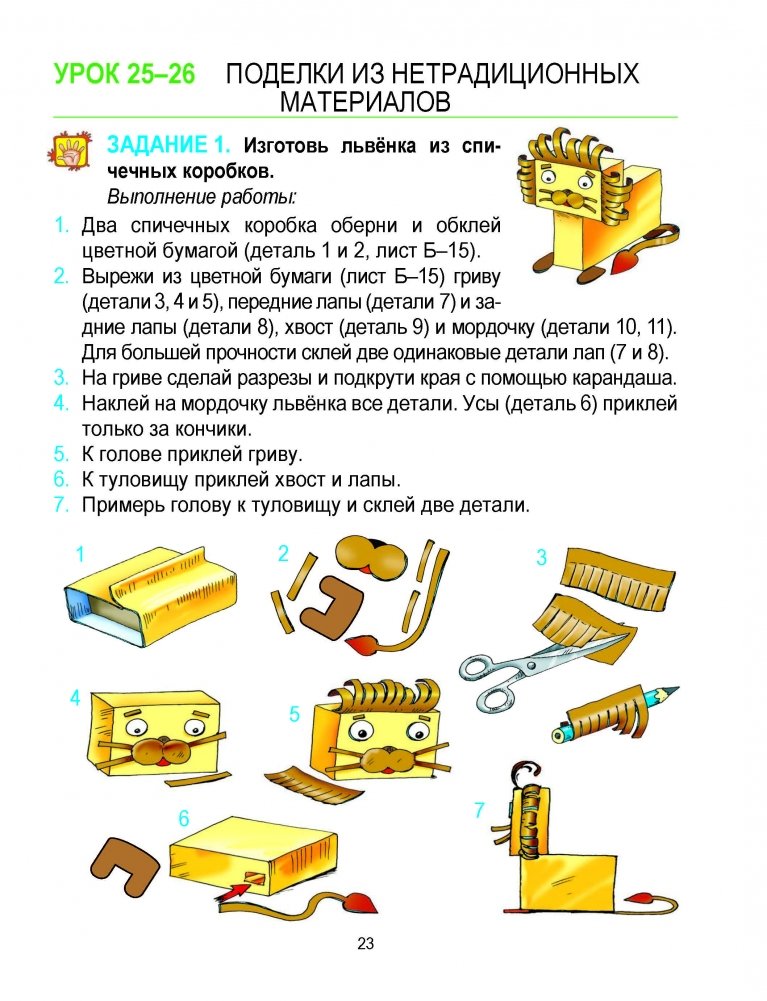 УРОК 25–26 ПОДЕЛКИ ИЗ НЕТРАДИЦИОННЫХ МАТЕРИАЛОВ

ЗАДАНИЕ 1. Изготовь львёнка из спичечных коробков.
Выполнение работы:

1. Два спичечных коробка оберни и обклей цветной бумагой (деталь 1 и 2, лист Б–15).
2. Вырежи из цветной бумаги (лист Б–15) гриву (детали 3, 4 и 5), передние лапы (детали 7) и задние лапы (детали 8), хвост (деталь 9) и мордочку (детали 10, 11). Для большей прочности склей две одинаковые детали лап (7 и 8).
3. На гриве сделай разрезы и подкрути края с помощью карандаша.
4. Наклей на мордочку львёнка все детали. Усы (деталь 6) приклей только за кончики.
5. К голове приклей гриву.
6. К туловищу приклей хвост и лапы.
7. Примерь голову к туловищу и склей две детали.

1

2

3

4

5

6

7

23