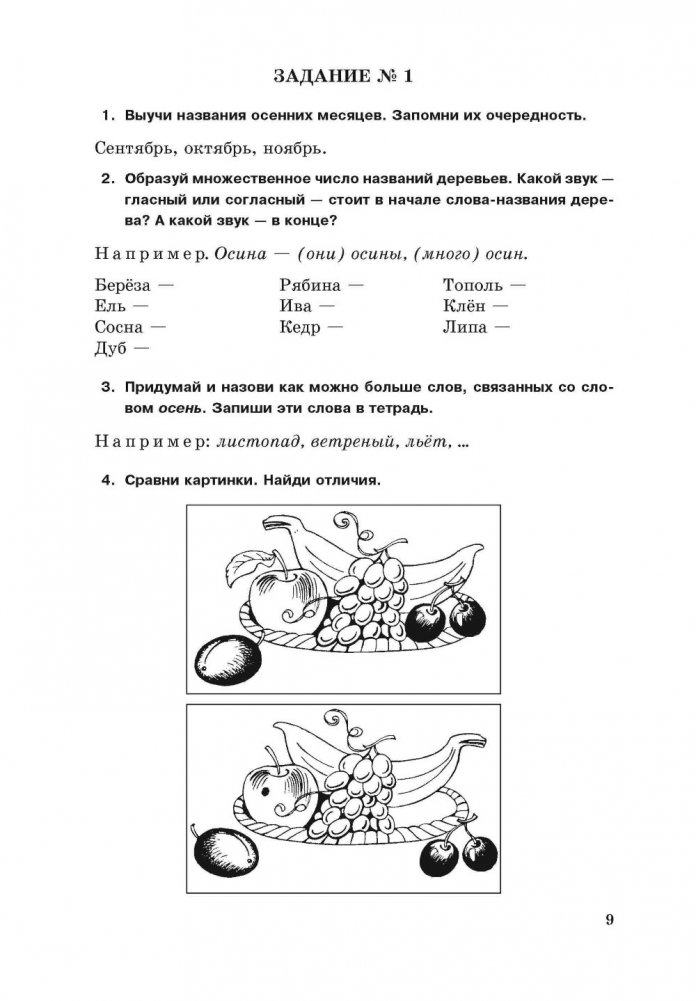 ЗАДАНИЕ № 1

1. Выучи названия осенних месяцев. Запомни их очередность.

Сентябрь, октябрь, ноябрь.

2. Образуй множественное число названий деревьев. Какой звук — гласный или согласный — стоит в начале слова-названия дерева? А какой звук — в конце?

Например. Осина — (они) осины, (много) осин.

Берёза —
Ель —
Сосна —
Дуб —

Рябина —
Ива —
Кедр —

Тополь —
Клён —
Липа —

3. Придумай и назови как можно больше слов, связанных со словом осень. Запиши эти слова в тетрадь.

Например: листопад, ветреный, льёт, ...

4. Сравни картинки. Найди отличия.

9