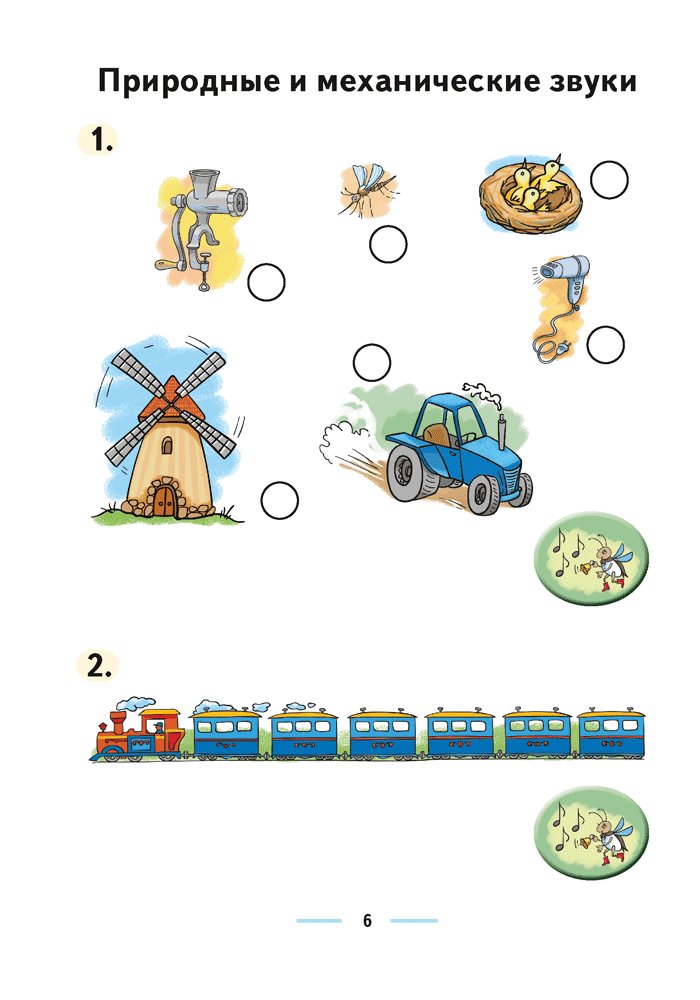 Природные и механические звуки

1.

2.

6