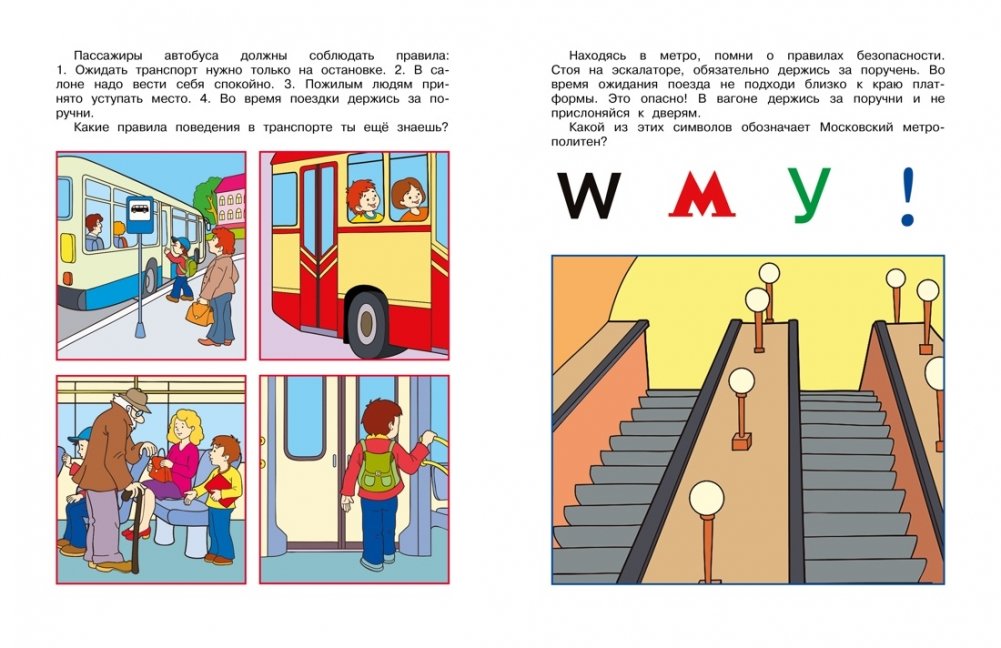 Пассажиры автобуса должны соблюдать правила: 1. Ожидать транспорт нужно только на остановке. 2. В салоне надо вести себя спокойно. 3. Пожилым людям принято уступать место. 4. Во время поездки держись за поручни.

Какие правила поведения в транспорте ты ещё знаешь?

Находясь в метро, помни о правилах безопасности. Стоя на эскалаторе, обязательно держись за поручень. Во время ожидания поезда не подходи близко к краю платформы. Это опасно! В вагоне держись за поручни и не прислоняйся к дверям.

Какой из этих символов обозначает Московский метрополитен?

W М У !