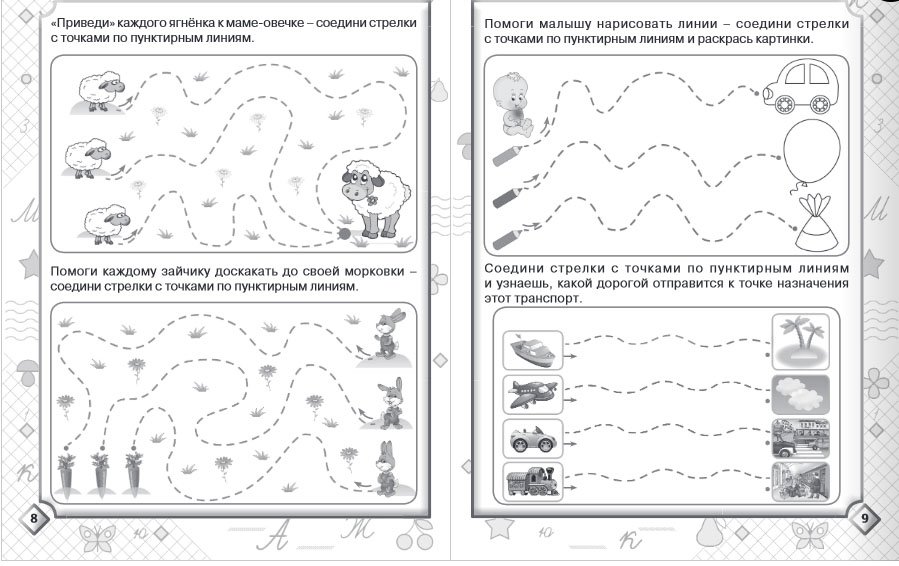 «Приведи» каждого ягнёнка к маме-овечке – соедини стрелки с точками по пунктирным линиям.

Помоги каждому зайчику доскакать до своей морковки – соедини стрелки с точками по пунктирным линиям.

8

Помоги малышу нарисовать линии – соедини стрелки с точками по пунктирным линиям и раскрась картинки.

Соедини стрелки с точками по пунктирным линиям и узнаешь, какой дорогой отправится к точке назначения этот транспорт.

9