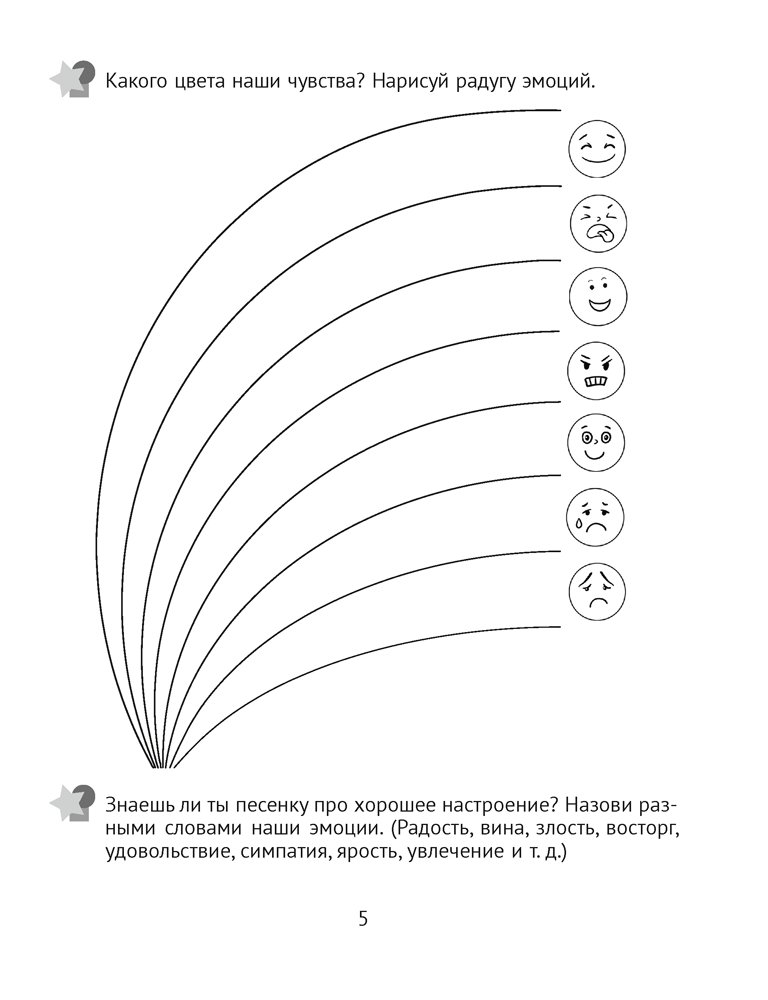 Какого цвета наши чувства? Нарисуй радугу эмоций.

Знаешь ли ты песенку про хорошее настроение? Назови разными словами наши эмоции. (Радость, вина, злость, восторг, удовольствие, симпатия, ярость, увлечение и т. д.)

5