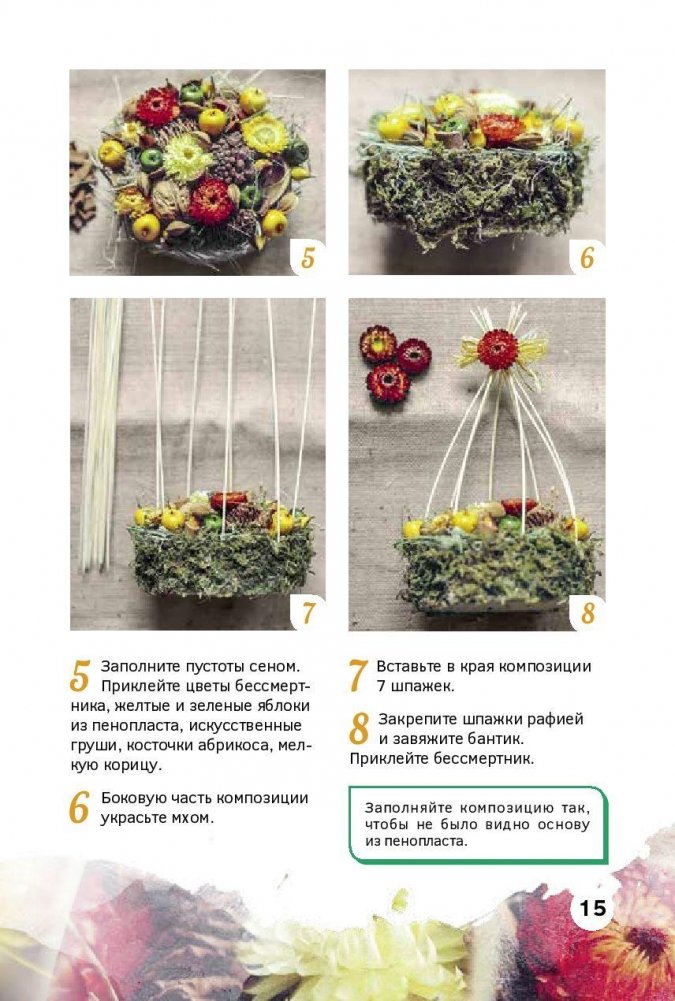 5

6

7

8

5 Заполните пустоты сеном. Приклейте цветы бессмертника, желтые и зеленые яблоки из пенопласта, искусственные груши, косточки абрикоса, мелкую корицу.

6 Боковую часть композиции украсьте мхом.

7 Вставьте в края композиции 7 шпажек.

8 Закрепите шпажки рафией и завяжите бантик. Приклейте бессмертник.

Заполняйте композицию так, чтобы не было видно основу из пенопласта.

15