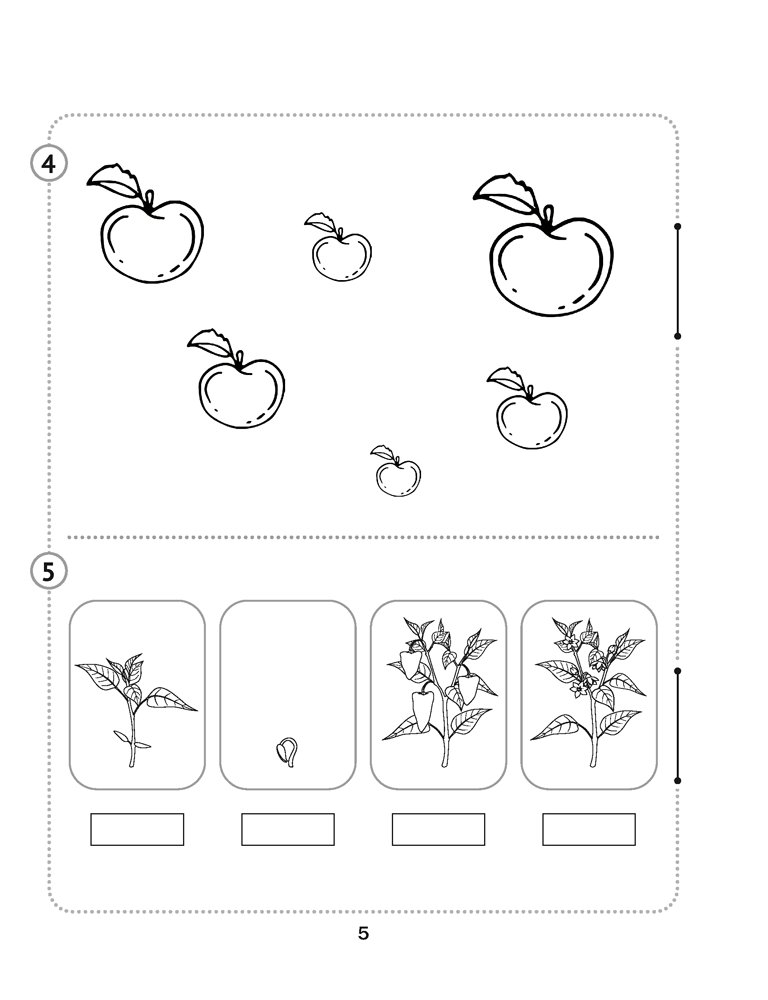 4

5

5