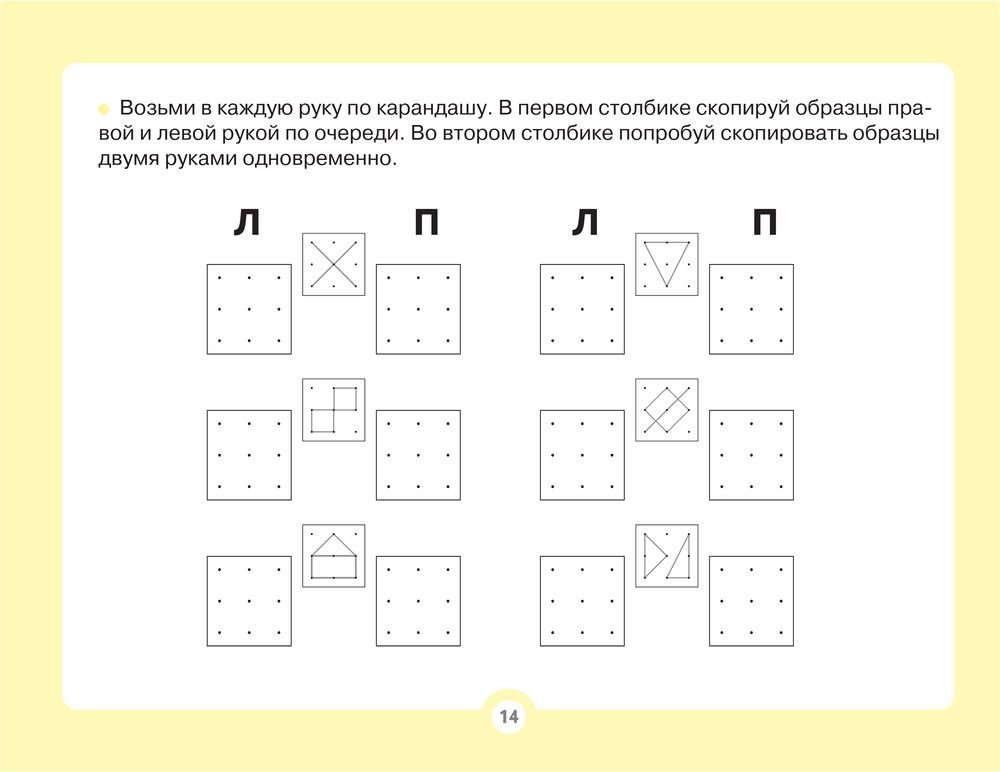 Возьми в каждую руку по карандашу. В первом столбике скопируй образцы правой и левой рукой по очереди. Во втором столбике попробуй скопировать образцы двумя руками одновременно.

Л П Л П

14