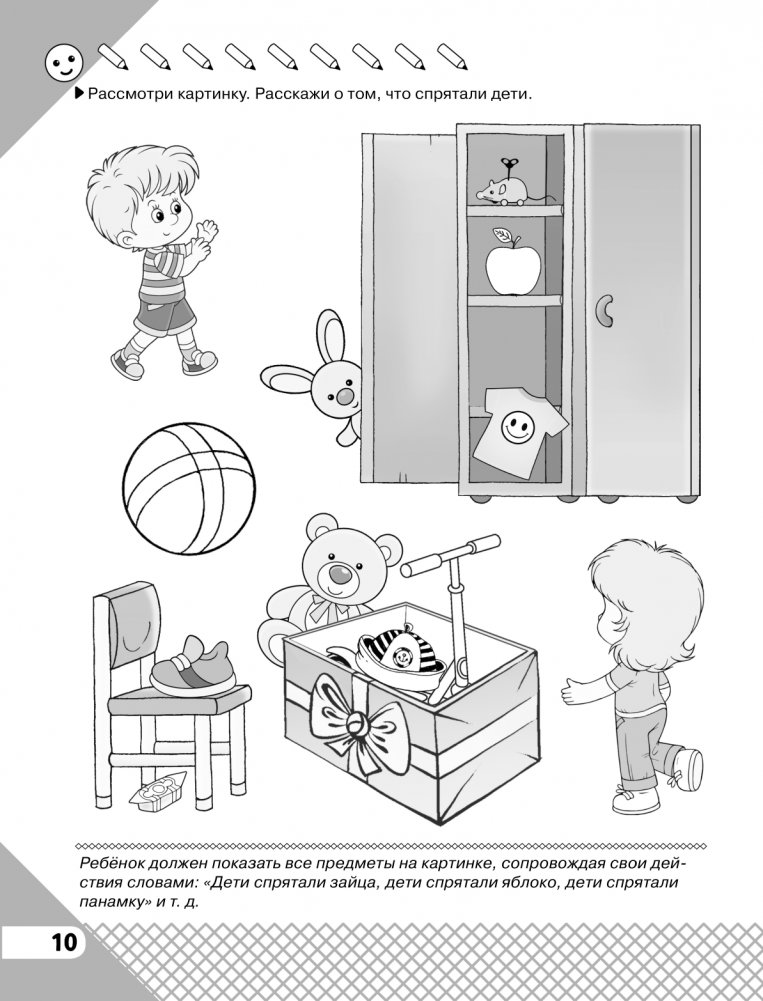 Рассмотри картинку. Расскажи о том, что спрятали дети.

Ребёнок должен показать все предметы на картинке, сопровождая свои действия словами: «Дети спрятали зайца, дети спрятали яблоко, дети спрятали панамку» и т. д.

10