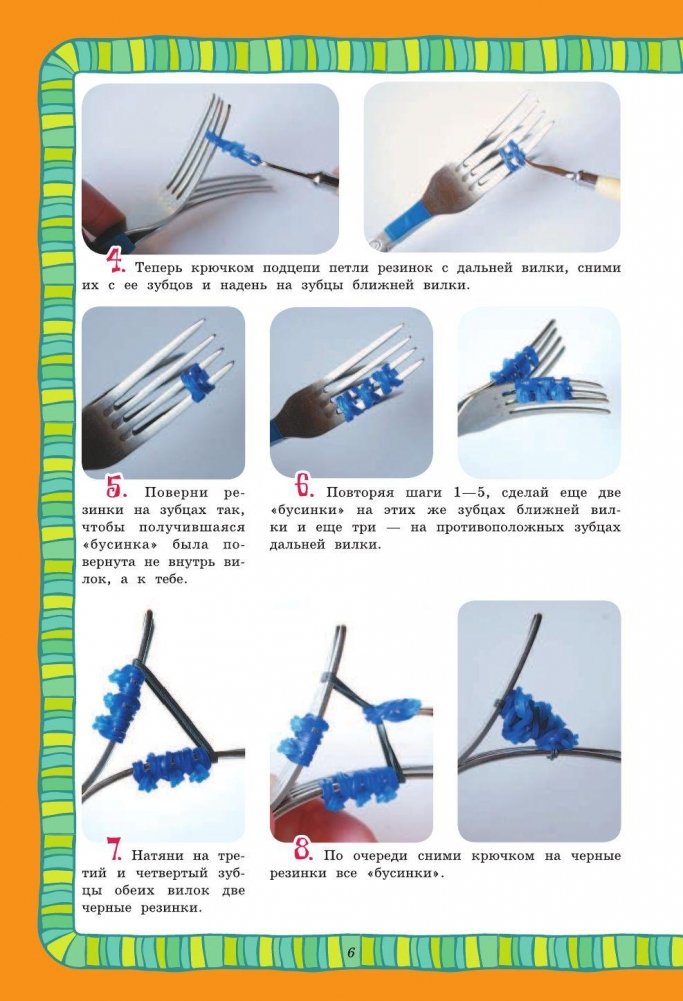 4. Теперь крючком подцепи петли резинок с дальней вилки, сними их с ее зубцов и надень на зубцы ближней вилки.

5. Поверни резинки на зубцах так, чтобы получившаяся «бусинка» была повернута не внутрь вилок, а к тебе.

6. Повторяя шаги 1—5, сделай еще две «бусинки» на этих же зубцах ближней вилки и еще три — на противоположных зубцах дальней вилки.

7. Натяни на третий и четвертый зубцы обеих вилок две черные резинки.

8. По очереди сними крючком на черные резинки все «бусинки».

6