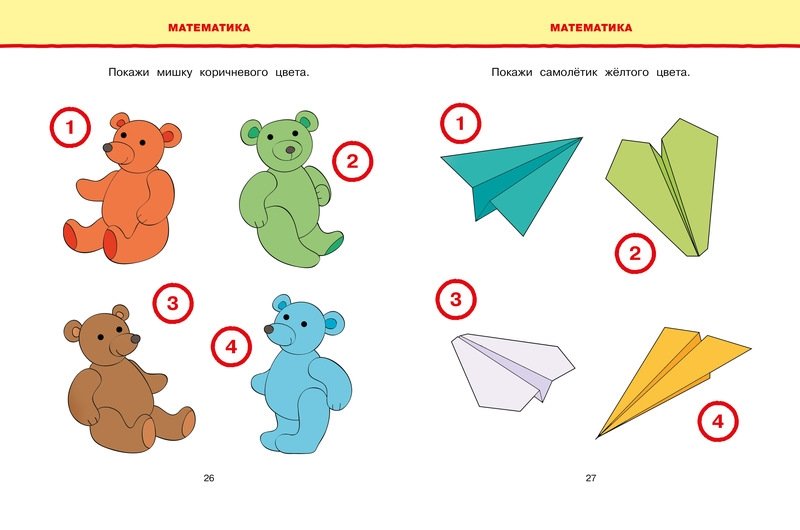 МАТЕМАТИКА

Покажи мишку коричневого цвета.

1

2

3

4

26

МАТЕМАТИКА

Покажи самолётик жёлтого цвета.

1

2

3

4

27