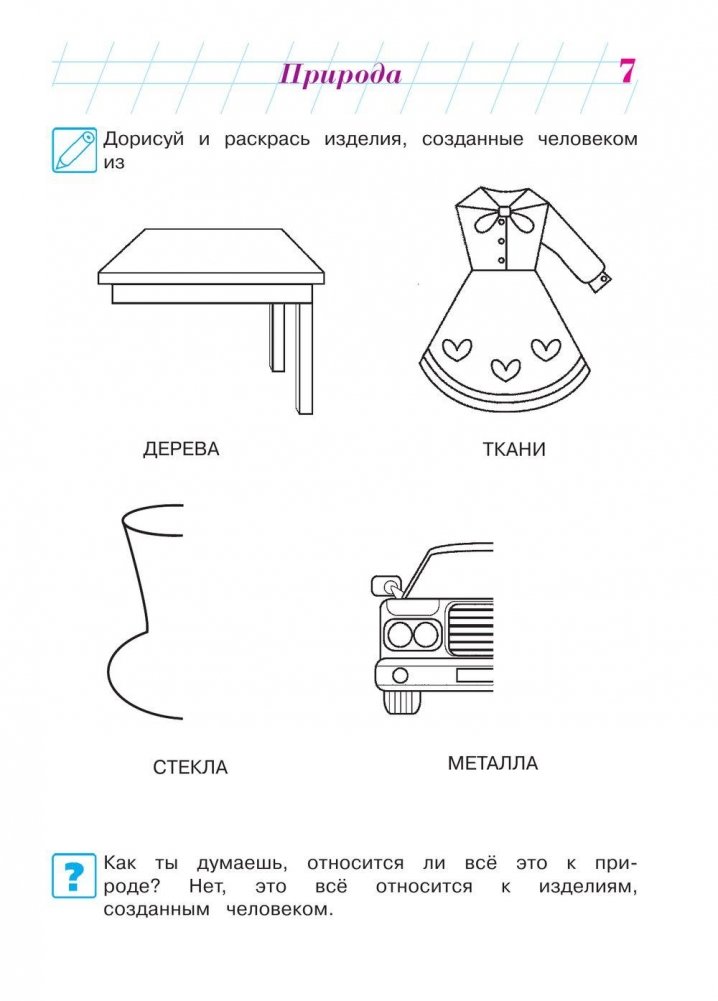 Природа 7

Дорисуй и раскрась изделия, созданные человеком из

ДЕРЕВА

ТКАНИ

СТЕКЛА

МЕТАЛЛА

?

Как ты думаешь, относится ли всё это к природе? Нет, это всё относится к изделиям, созданным человеком.