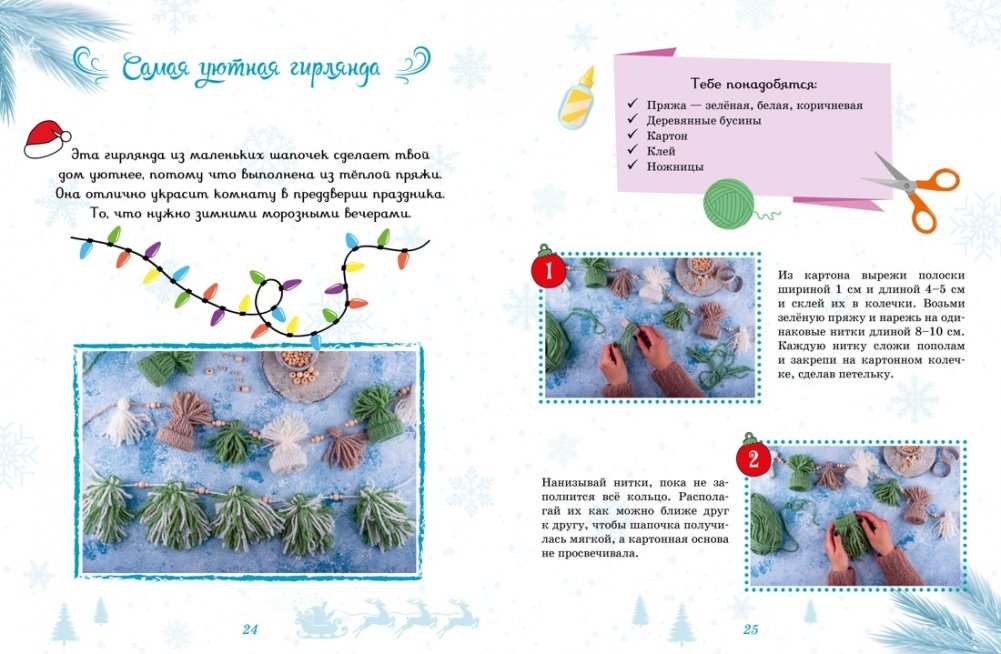 Самая уютная гирлянда

Эта гирлянда из маленьких шапочек сделает твой дом уютнее, потому что выполнена из тёплой пряжи. Она отлично украсит комнату в преддверии праздника. То, что нужно зимними морозными вечерами.

24

Тебе понадобятся:
✓ Пряжа — зелёная, белая, коричневая
✓ Деревянные бусины
✓ Картон
✓ Клей
✓ Ножницы

1

Из картона вырежи полоски шириной 1 см и длиной 4–5 см и склей их в колечки. Возьми зелёную пряжу и нарежь на одинаковые нитки длиной 8–10 см. Каждую нитку сложи пополам и закрепи на картонном колечке, сделав петельку.

2

Нанизывай нитки, пока не заполнится всё кольцо. Располагай их как можно ближе друг к другу, чтобы шапочка получилась мягкой, а картонная основа не просвечивала.

25