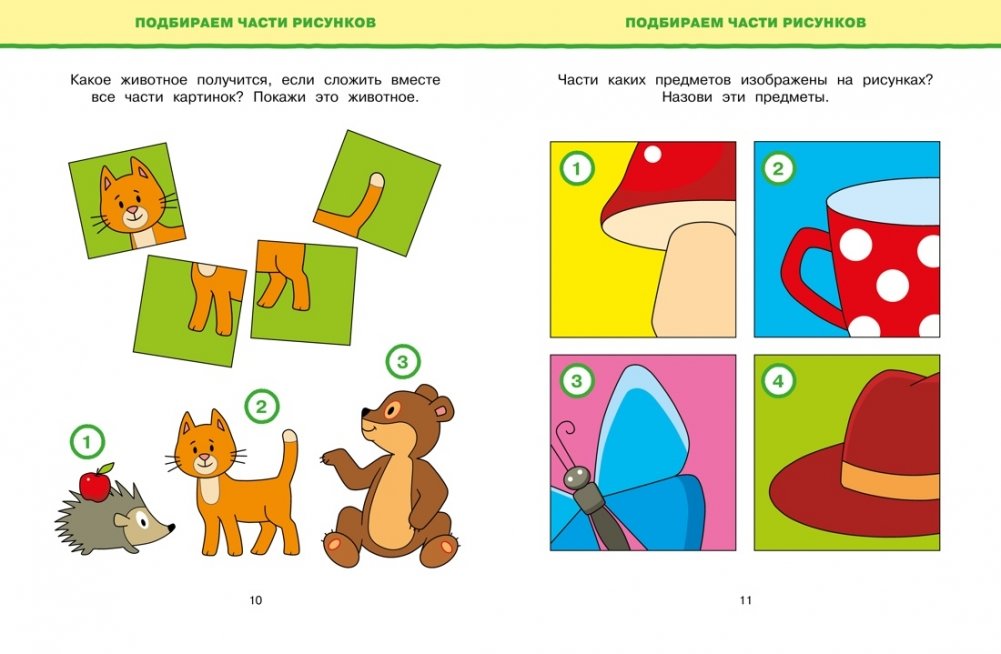 ПОДБИРАЕМ ЧАСТИ РИСУНКОВ

Какое животное получится, если сложить вместе все части картинок? Покажи это животное.

1

2

3

10

ПОДБИРАЕМ ЧАСТИ РИСУНКОВ

Части каких предметов изображены на рисунках? Назови эти предметы.

1

2

3

4

11