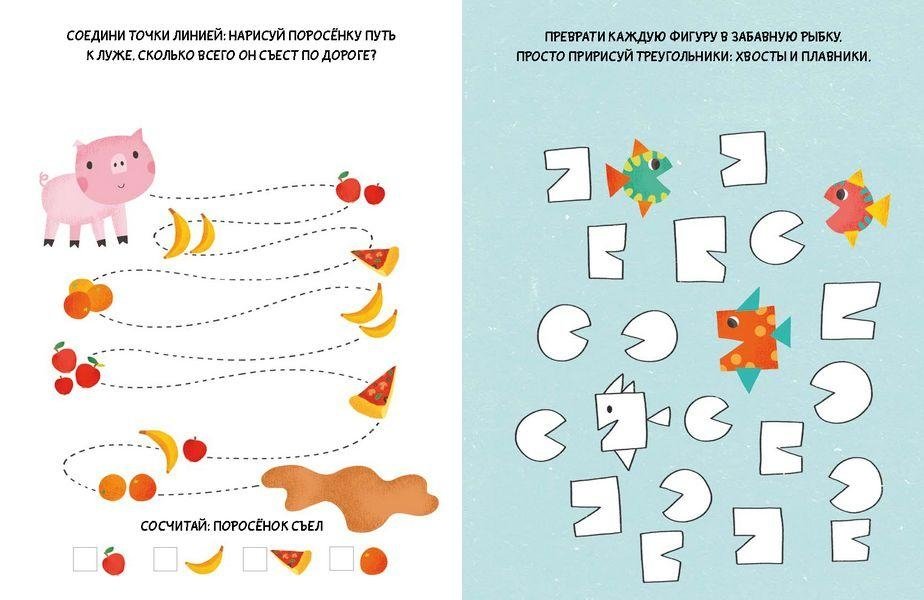 СОЕДИНИ ТОЧКИ ЛИНИЕЙ: НАРИСУЙ ПОРОСЁНКУ ПУТЬ К ЛУЖЕ. СКОЛЬКО ВСЕГО ОН СЪЕСТ ПО ДОРОГЕ?

СОСЧИТАЙ: ПОРОСЁНОК СЪЕЛ

ПРЕВРАТИ КАЖДУЮ ФИГУРУ В ЗАБАВНУЮ РЫБКУ. ПРОСТО ПРИРИСУЙ ТРЕУГОЛЬНИКИ: ХВОСТЫ И ПЛАВНИКИ.