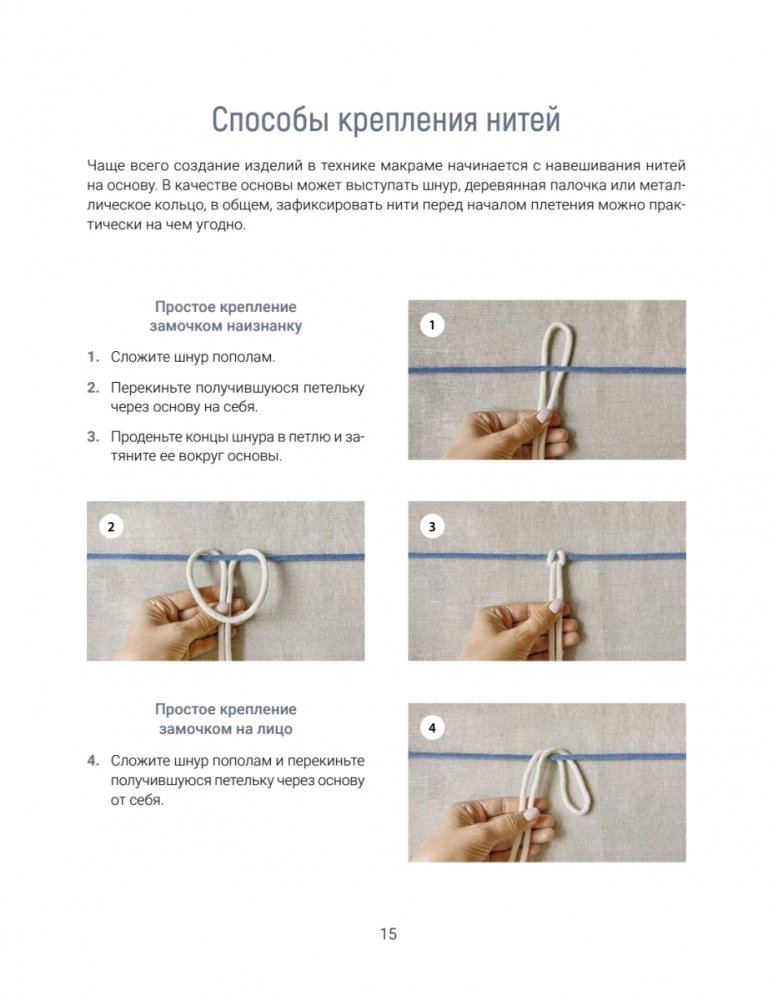 Способы крепления нитей

Чаще всего создание изделий в технике макраме начинается с навешивания нитей на основу. В качестве основы может выступать шнур, деревянная палочка или металлическое кольцо, в общем, зафиксировать нити перед началом плетения можно практически на чем угодно.

Простое крепление замочком наизнанку

1. Сложите шнур пополам.

2. Перекиньте получившуюся петельку через основу на себя.

3. Проденьте концы шнура в петлю и затяните ее вокруг основы.

1

2

3

Простое крепление замочком на лицо

4. Сложите шнур пополам и перекиньте получившуюся петельку через основу от себя.

4

15