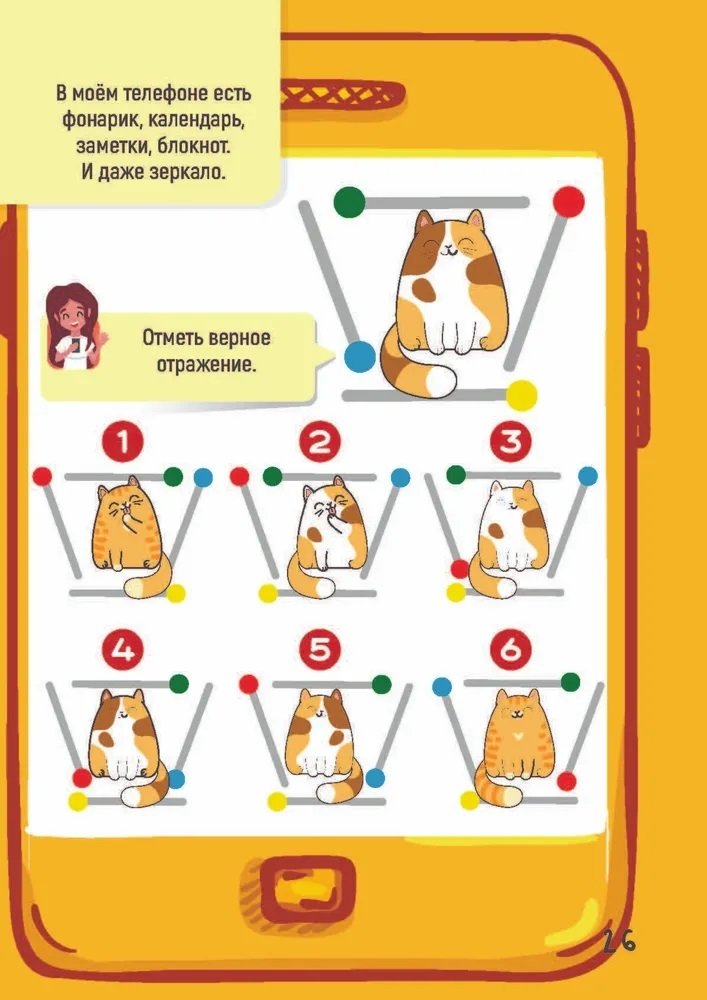 В моём телефоне есть фонарик, календарь, заметки, блокнот. И даже зеркало.

Отметь верное отражение.

1

2

3

4

5

6

26