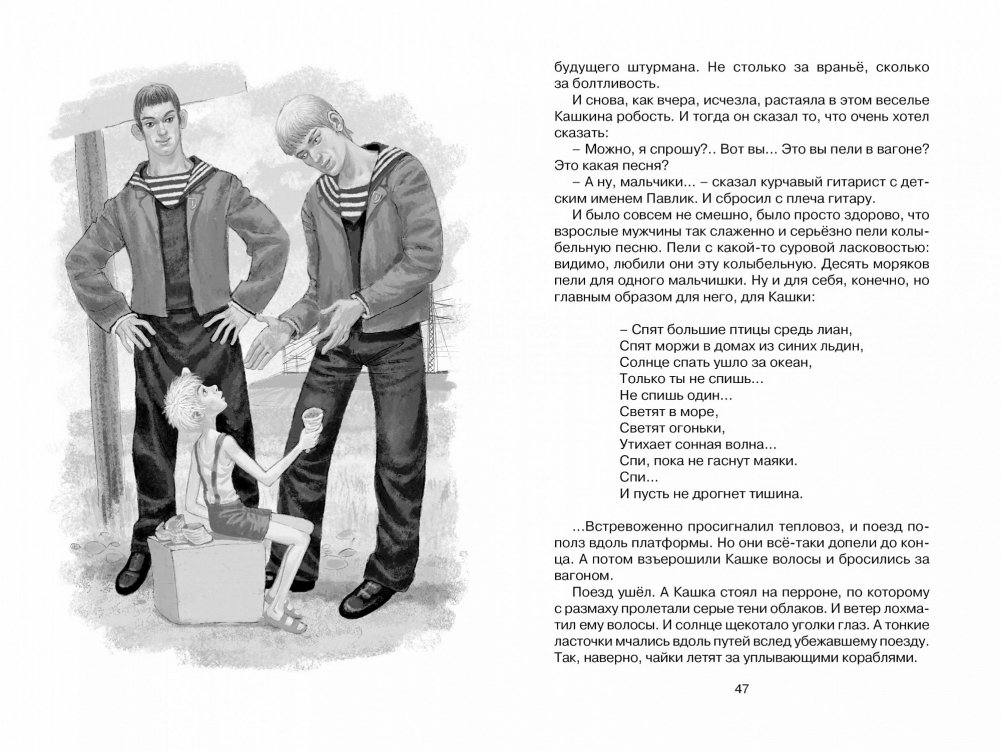 будущего штурмана. Не столько за враньё, сколько за болтливость.

И снова, как вчера, исчезла, растаяла в этом веселье Кашкина робость. И тогда он сказал то, что очень хотел сказать:

– Можно, я спрошу?.. Вот вы... Это вы пели в вагоне? Это какая песня?

– А ну, мальчики... – сказал курчавый гитарист с детским именем Павлик. И сбросил с плеча гитару.

И было совсем не смешно, было просто здорово, что взрослые мужчины так слаженно и серьёзно пели колыбельную песню. Пели с какой-то суровой ласковостью: видимо, любили они эту колыбельную. Десять моряков пели для одного мальчишки. Ну и для себя, конечно, но главным образом для него, для Кашки:

– Спят большие птицы средь лиан,
Спят моржи в домах из синих льдин,
Солнце спать ушло за океан,
Только ты не спишь...
Не спишь один...
Светят в море,
Светят огоньки,
Утихает сонная волна...
Спи, пока не гаснут маяки.
Спи...
И пусть не дрогнет тишина.

...Встревоженно просигналил тепловоз, и поезд пополз вдоль платформы. Но они всё-таки допели до конца. А потом взъерошили Кашке волосы и бросились за вагоном.

Поезд ушёл. А Кашка стоял на перроне, по которому с размаху пролетали серые тени облаков. И ветер лохматил ему волосы. И солнце щекотало уголки глаз. А тонкие ласточки мчались вдоль путей вслед убежавшему поезду. Так, наверно, чайки летят за уплывающими кораблями.

47