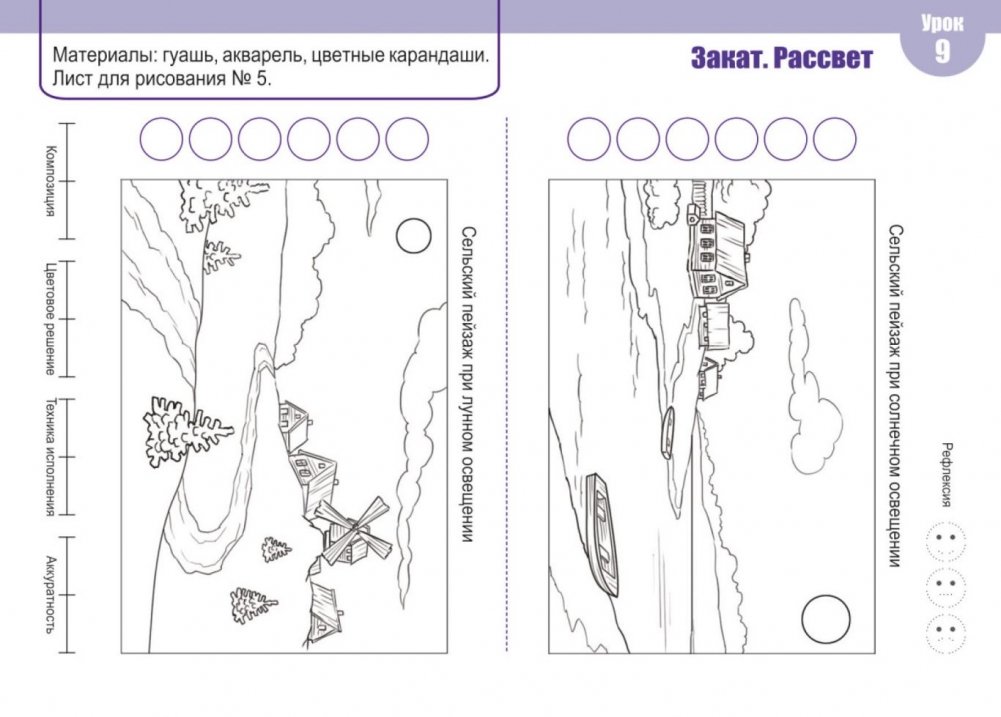 Материалы: гуашь, акварель, цветные карандаши. Лист для рисования № 5.

Закат. Рассвет

Урок 9

Композиция

Цветовое решение

Техника исполнения

Аккуратность

Сельский пейзаж при лунном освещении

Сельский пейзаж при солнечном освещении

Рефлексия