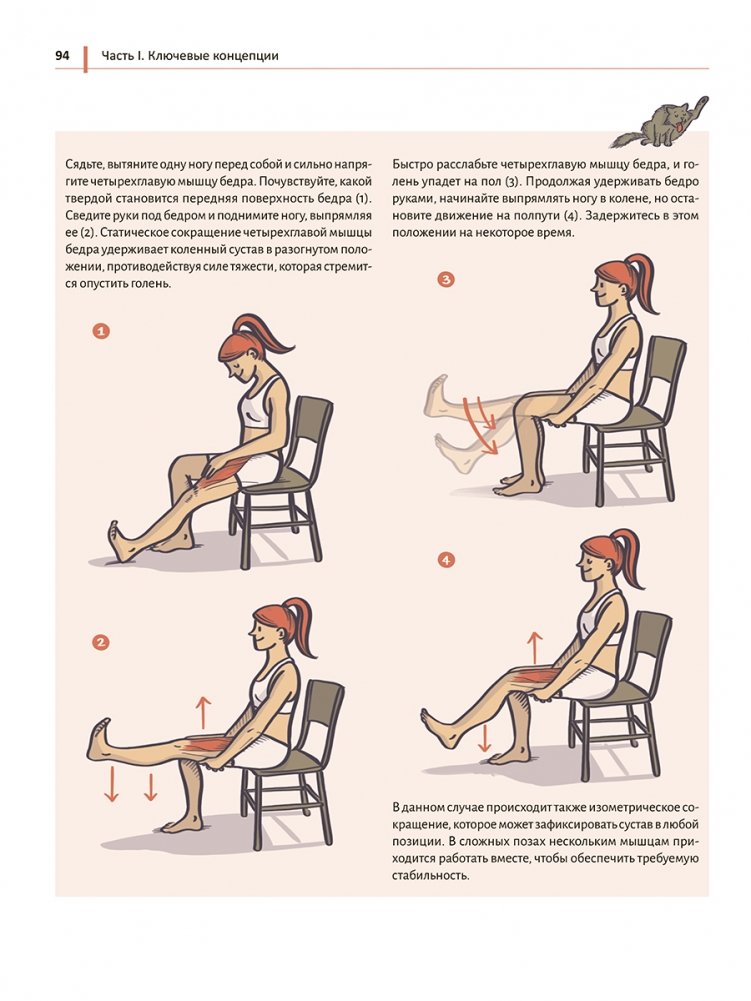 94 Часть I. Ключевые концепции

Сядьте, вытяните одну ногу перед собой и сильно напрягите четырехглавую мышцу бедра. Почувствуйте, какой твердой становится передняя поверхность бедра (1). Сведите руки под бедром и поднимите ногу, выпрямляя ее (2). Статическое сокращение четырехглавой мышцы бедра удерживает коленный сустав в разогнутом положении, противодействуя силе тяжести, которая стремится опустить голень.

1

2

Быстро расслабьте четырехглавую мышцу бедра, и голень упадет на пол (3). Продолжая удерживать бедро руками, начинайте выпрямлять ногу в колене, но остановите движение на полпути (4). Задержитесь в этом положении на некоторое время.

3

4

В данном случае происходит также изометрическое сокращение, которое может зафиксировать сустав в любой позиции. В сложных позах нескольким мышцам приходится работать вместе, чтобы обеспечить требуемую стабильность.