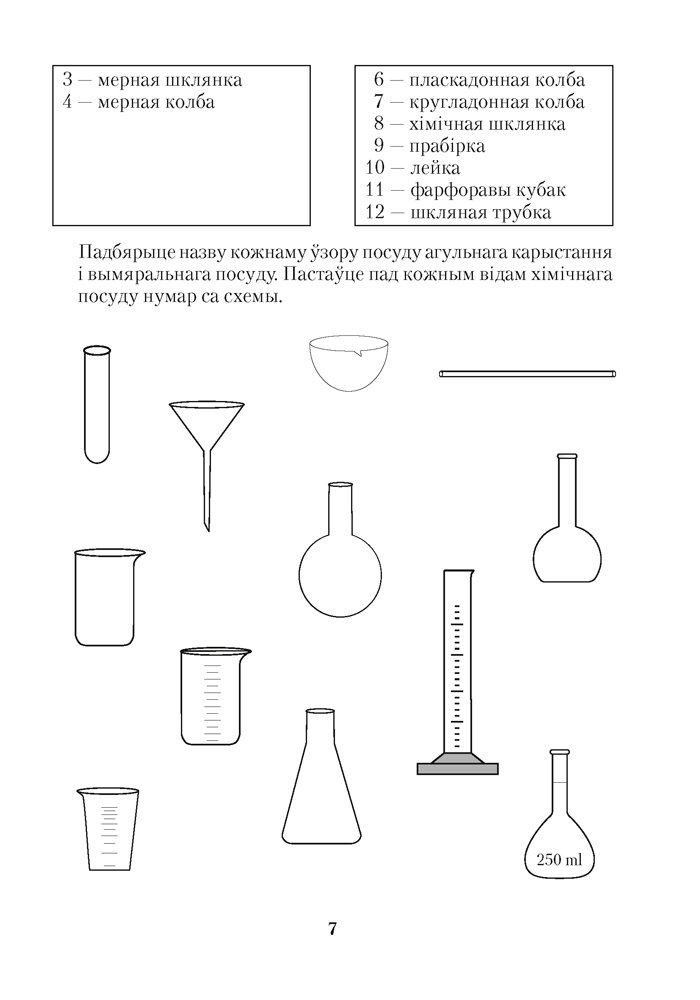 3 — мерная шклянка
4 — мерная колба

6 — пласкадонная колба
7 — кругладонная колба
8 — хімічная шклянка
9 — прабірка
10 — лейка
11 — фарфоравы кубак
12 — шкляная трубка

Падбярыце назву кожнаму ўзору посуду агульнага карыстання і вымяральнага посуду. Пастаўце пад кожным відам хімічнага посуду нумар са схемы.

250 ml

7