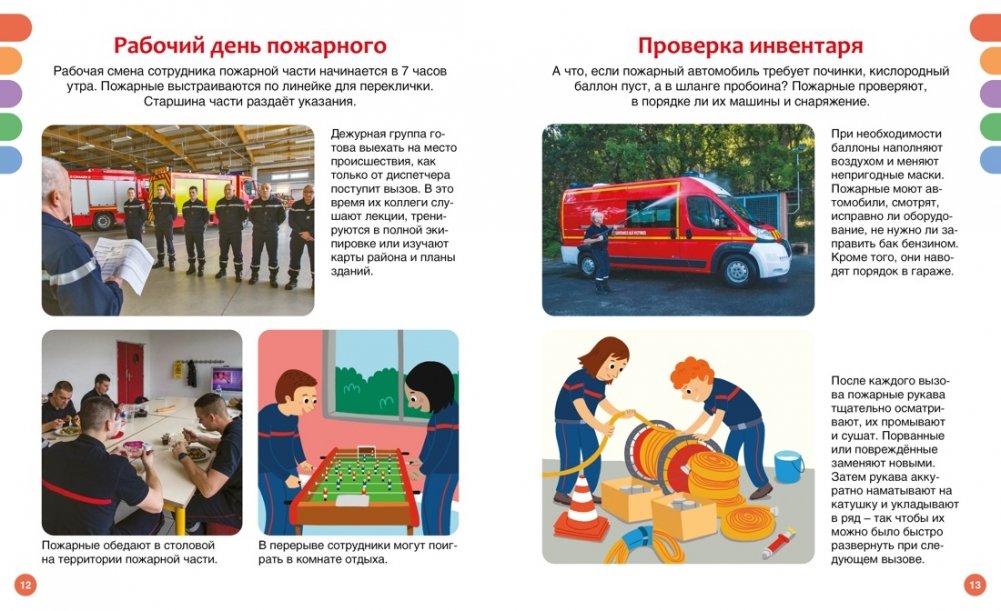 Рабочий день пожарного

Рабочая смена сотрудника пожарной части начинается в 7 часов утра. Пожарные выстраиваются по линейке для переклички. Старшина части раздаёт указания.

Дежурная группа готова выехать на место происшествия, как только от диспетчера поступит вызов. В это время их коллеги слушают лекции, тренируются в полной экипировке или изучают карты района и планы зданий.

Пожарные обедают в столовой на территории пожарной части.

В перерыве сотрудники могут поиграть в комнате отдыха.

12

Проверка инвентаря

А что, если пожарный автомобиль требует починки, кислородный баллон пуст, а в шланге пробоина? Пожарные проверяют, в порядке ли их машины и снаряжение.

При необходимости баллоны наполняют воздухом и меняют непригодные маски. Пожарные моют автомобили, смотрят, исправно ли оборудование, не нужно ли заправить бак бензином. Кроме того, они наводят порядок в гараже.

После каждого вызова пожарные рукава тщательно осматривают, их промывают и сушат. Порванные или повреждённые заменяют новыми. Затем рукава аккуратно наматывают на катушку и укладывают в ряд – так чтобы их можно было быстро развернуть при следующем вызове.

13