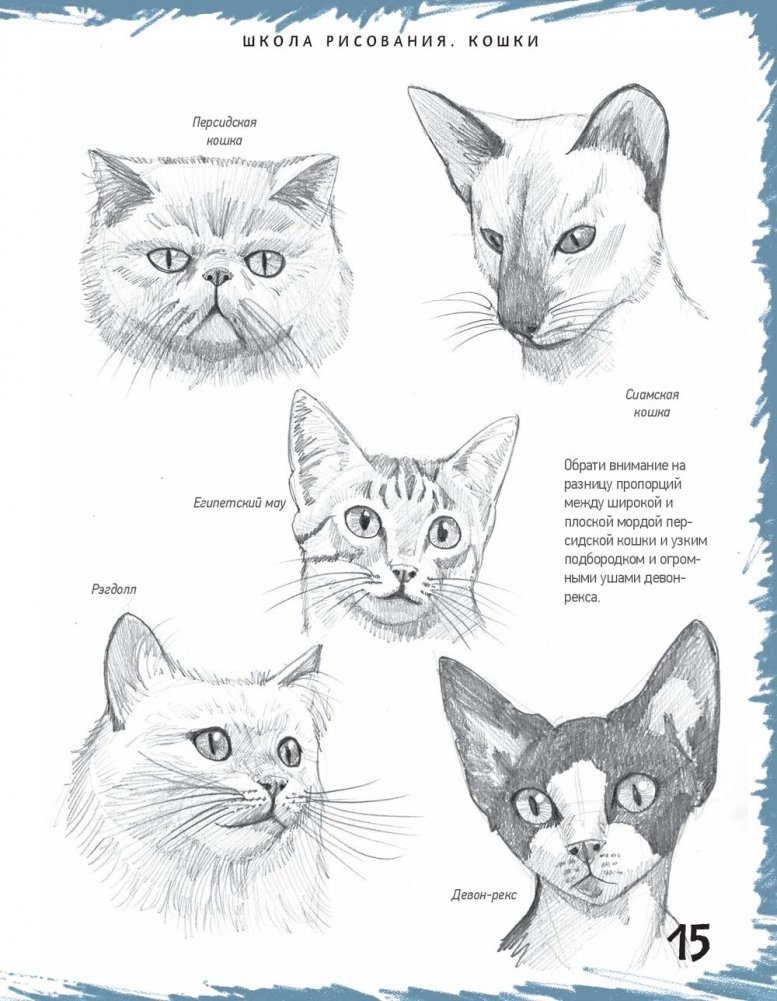 ШКОЛА РИСОВАНИЯ. КОШКИ

Персидская кошка

Сиамская кошка

Египетский мау

Обрати внимание на разницу пропорций между широкой и плоской мордой персидской кошки и узким подбородком и огромными ушами девон-рекса.

Рэгдолл

Девон-рекс

15